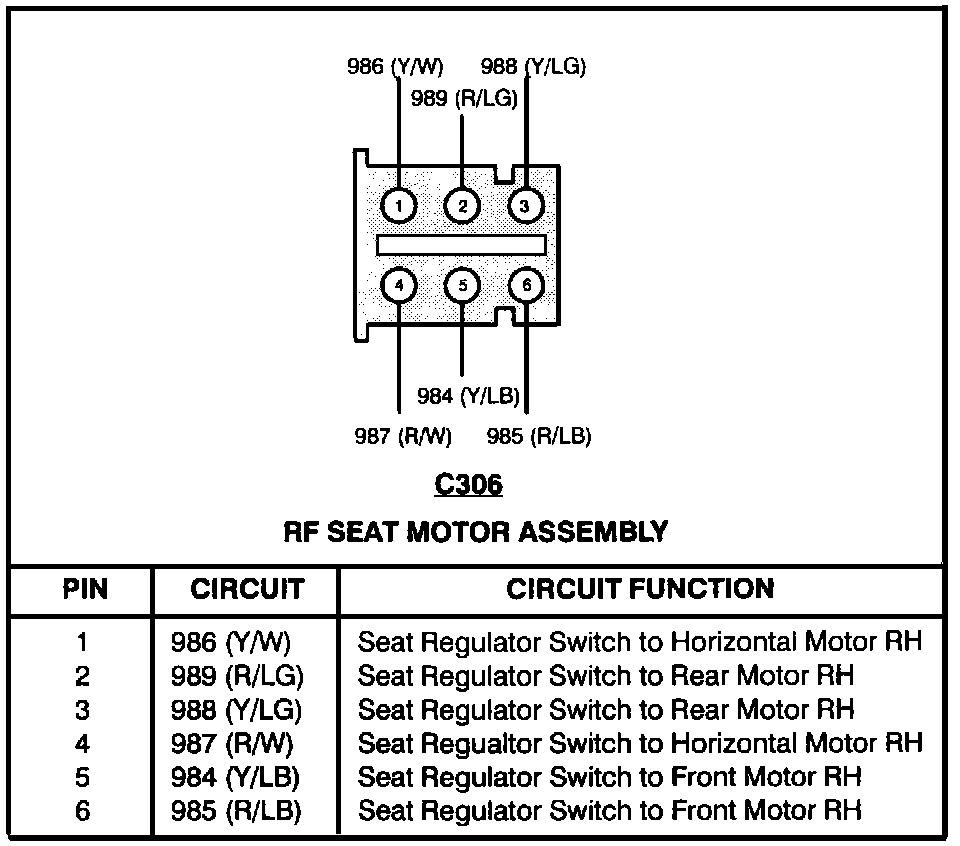 986 (Y/W)
988 (Y/LG)
989 (R/LG)

1 2 3
4 5 6

984 (Y/LB)
987 (R/W)
985 (R/LB)

C306

RF SEAT MOTOR ASSEMBLY

| PIN | CIRCUIT | CIRCUIT FUNCTION |
|---|---|---|
| 1 | 986 (Y/W) | Seat Regulator Switch to Horizontal Motor RH |
| 2 | 989 (R/LG) | Seat Regulator Switch to Rear Motor RH |
| 3 | 988 (Y/LG) | Seat Regulator Switch to Rear Motor RH |
| 4 | 987 (R/W) | Seat Regualtor Switch to Horizontal Motor RH |
| 5 | 984 (Y/LB) | Seat Regulator Switch to Front Motor RH |
| 6 | 985 (R/LB) | Seat Regulator Switch to Front Motor RH |