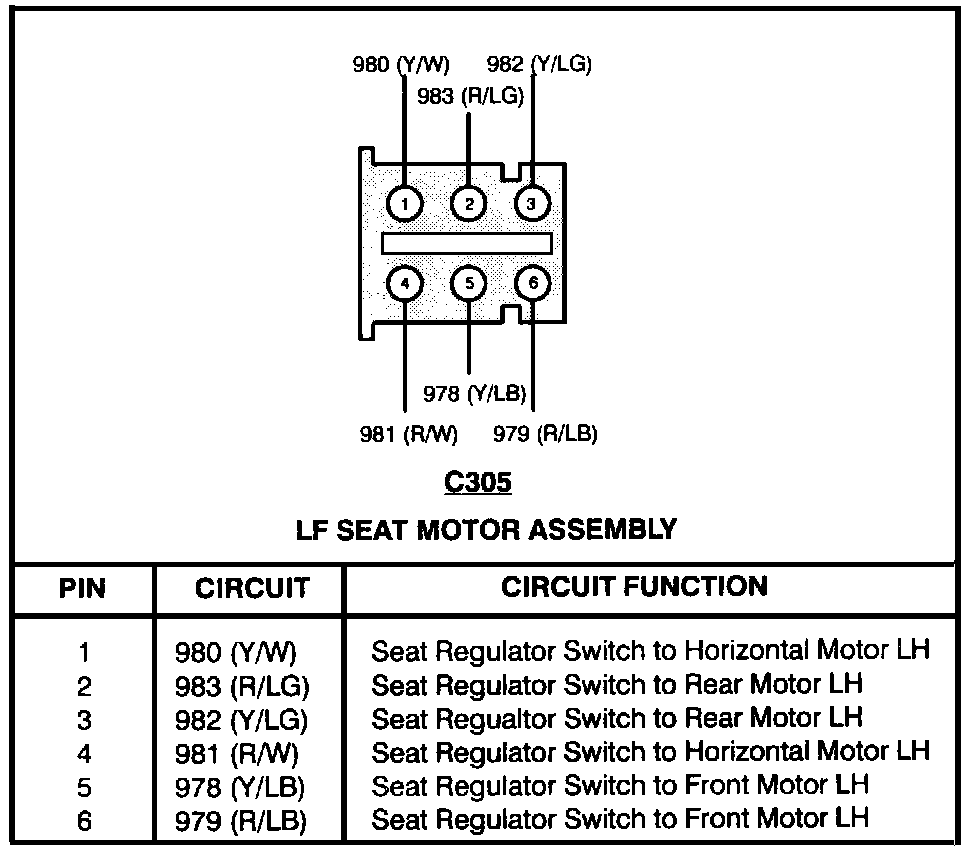 980 (Y/W) 982 (Y/LG)
983 (R/LG)

1 2 3
4 5 6

978 (Y/LB)
981 (R/W) 979 (R/LB)

C305

LF SEAT MOTOR ASSEMBLY

| PIN | CIRCUIT | CIRCUIT FUNCTION |
|---|---|---|
| 1 | 980 (Y/W) | Seat Regulator Switch to Horizontal Motor LH |
| 2 | 983 (R/LG) | Seat Regulator Switch to Rear Motor LH |
| 3 | 982 (Y/LG) | Seat Regualtor Switch to Rear Motor LH |
| 4 | 981 (R/W) | Seat Regulator Switch to Horizontal Motor LH |
| 5 | 978 (Y/LB) | Seat Regulator Switch to Front Motor LH |
| 6 | 979 (R/LB) | Seat Regulator Switch to Front Motor LH |