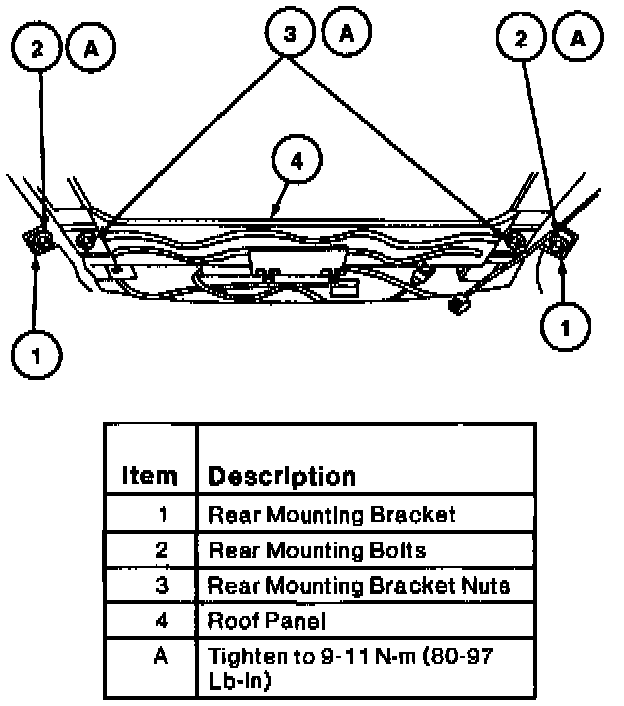 2 A
3 A
2 A
4
1
1

| Item | Description |
|---|---|
| 1 | Rear Mounting Bracket |
| 2 | Rear Mounting Bolts |
| 3 | Rear Mounting Bracket Nuts |
| 4 | Roof Panel |
| A | Tighten to 9-11 N-m (80-97 Lb-In) |