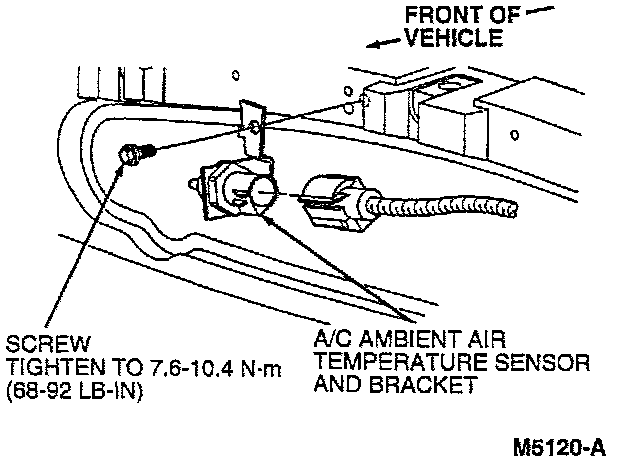 FRONT OF VEHICLE

SCREW
TIGHTEN TO 7.6-10.4 N·m
(68-92 LB-IN)

A/C AMBIENT AIR
TEMPERATURE SENSOR
AND BRACKET

M5120-A