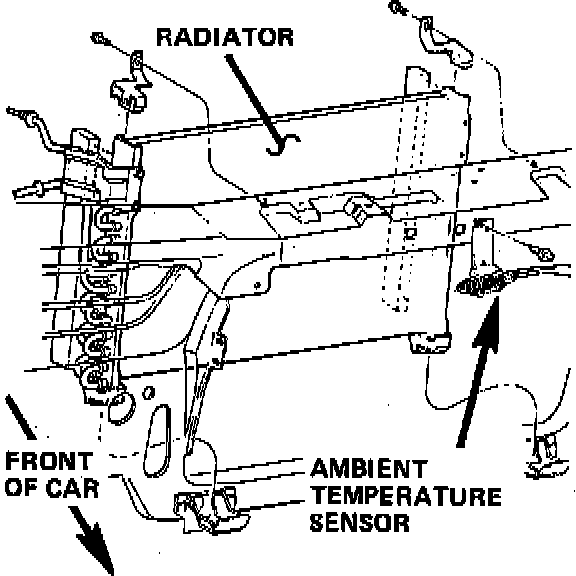 RADIATOR

FRONT OF CAR

AMBIENT TEMPERATURE SENSOR