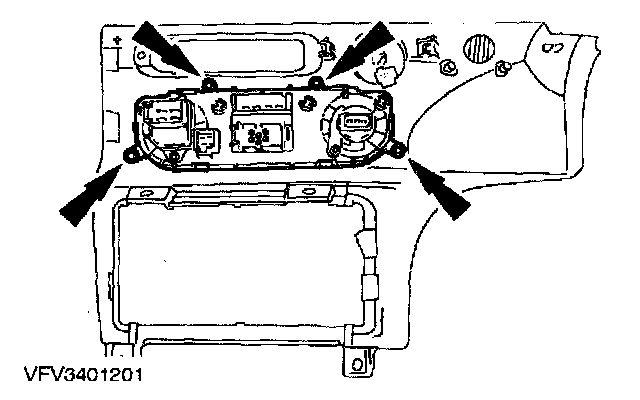 VFV3401201