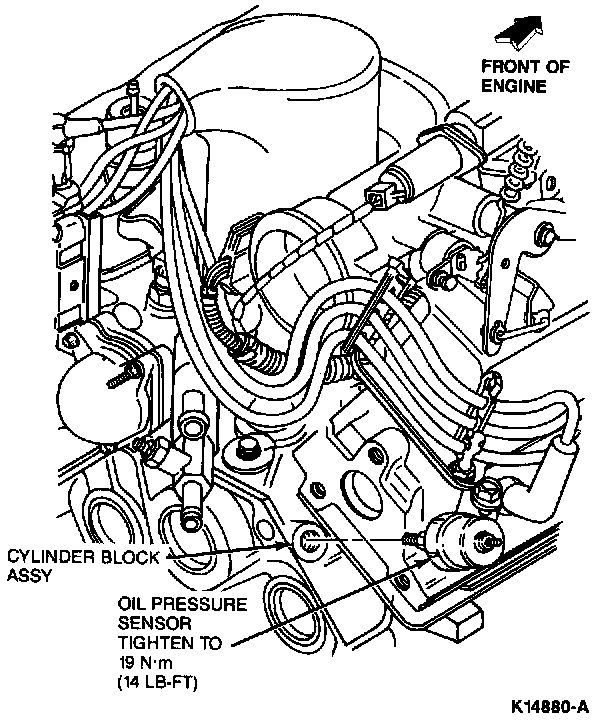 FRONT OF ENGINE

CYLINDER BLOCK ASSY

OIL PRESSURE SENSOR TIGHTEN TO 19 N·m (14 LB-FT)

K14880-A