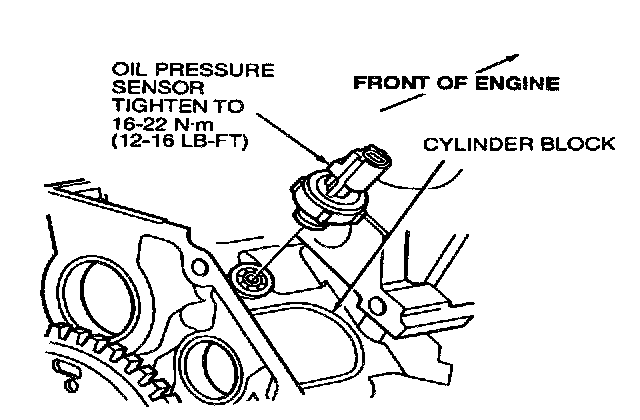 OIL PRESSURE SENSOR TIGHTEN TO 16-22 N·m (12-16 LB-FT)

FRONT OF ENGINE

CYLINDER BLOCK