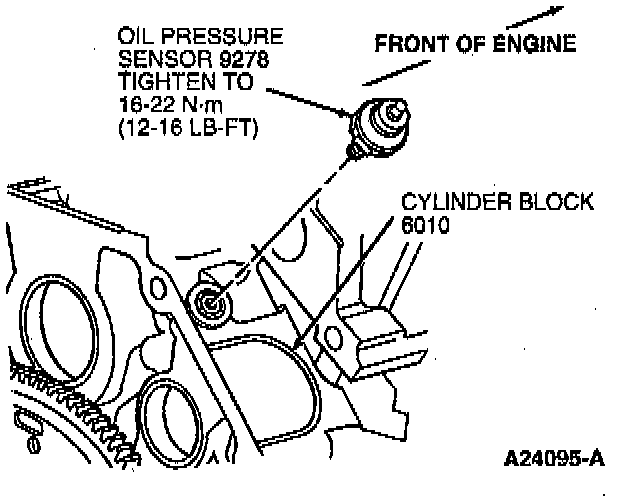 OIL PRESSURE SENSOR 9278 TIGHTEN TO 16-22 N·m (12-16 LB-FT)

FRONT OF ENGINE

CYLINDER BLOCK 6010

A24095-A