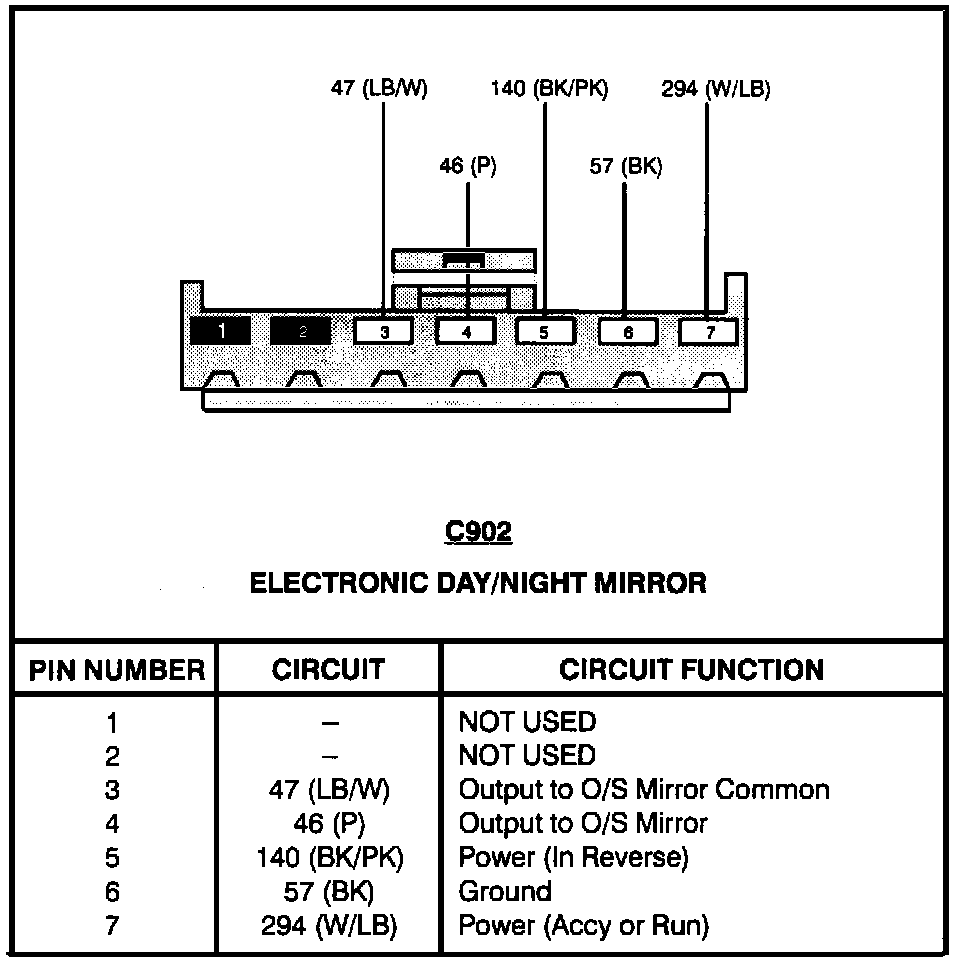 47 (LB/W)
140 (BK/PK)
294 (W/LB)
46 (P)
57 (BK)

1 2 3 4 5 6 7

C902

ELECTRONIC DAY/NIGHT MIRROR

| PIN NUMBER | CIRCUIT | CIRCUIT FUNCTION |
|---|---|---|
| 1 | – | NOT USED |
| 2 | – | NOT USED |
| 3 | 47 (LB/W) | Output to O/S Mirror Common |
| 4 | 46 (P) | Output to O/S Mirror |
| 5 | 140 (BK/PK) | Power (In Reverse) |
| 6 | 57 (BK) | Ground |
| 7 | 294 (W/LB) | Power (Accy or Run) |