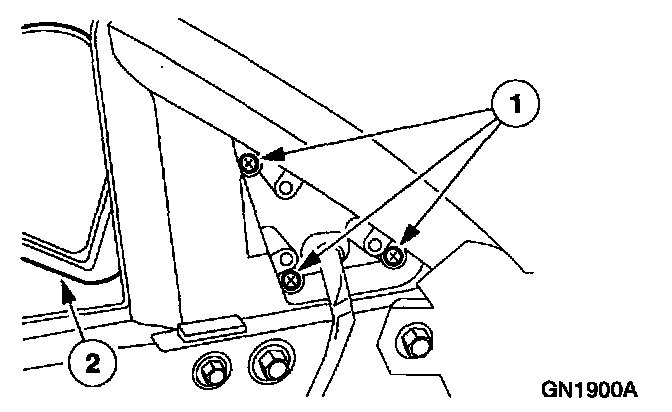 1

2

GN1900A