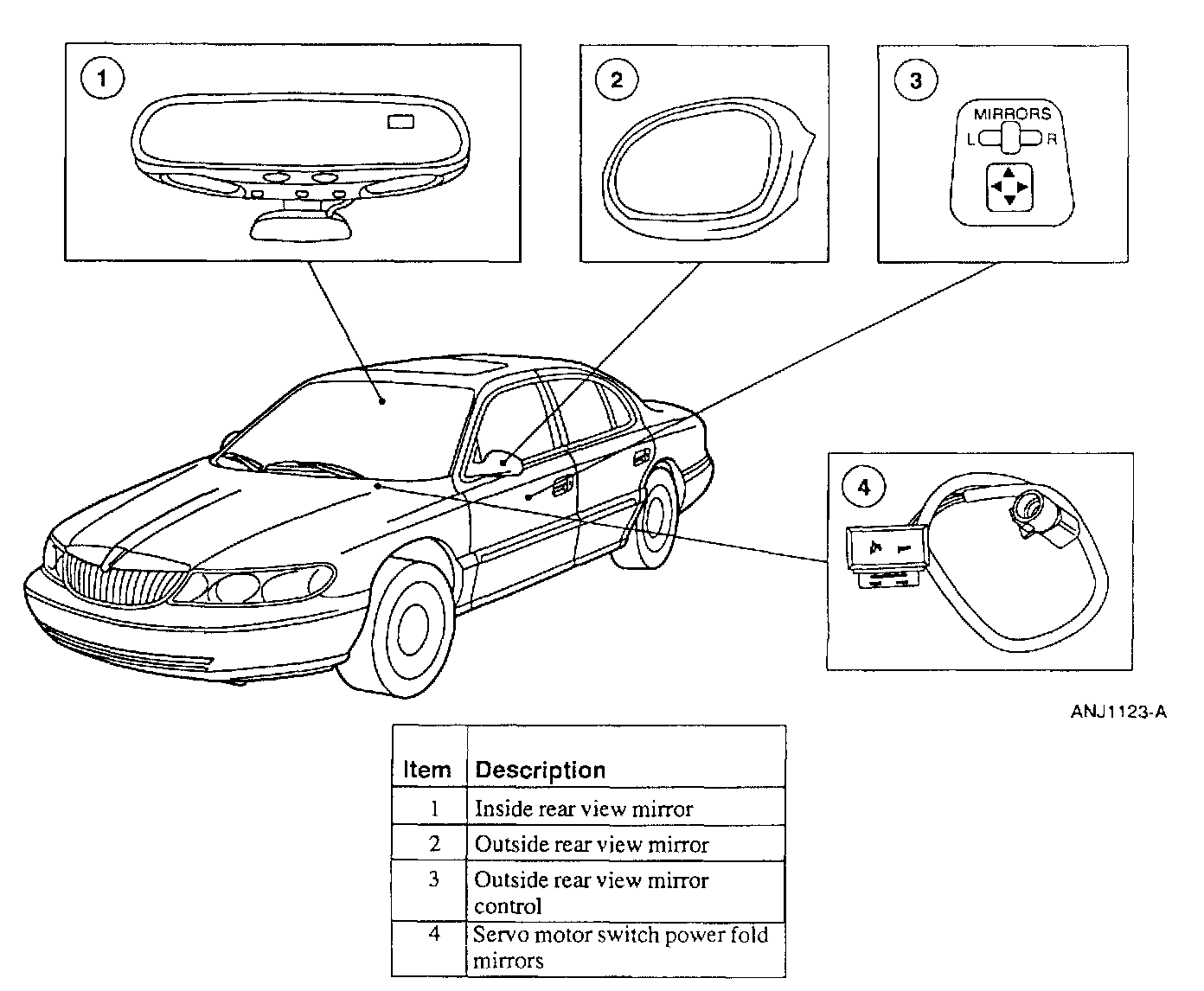 1

2

3

MIRRORS
L R

4

ANJ1123-A

| Item | Description |
|---|---|
| 1 | Inside rear view mirror |
| 2 | Outside rear view mirror |
| 3 | Outside rear view mirror control |
| 4 | Servo motor switch power fold mirrors |