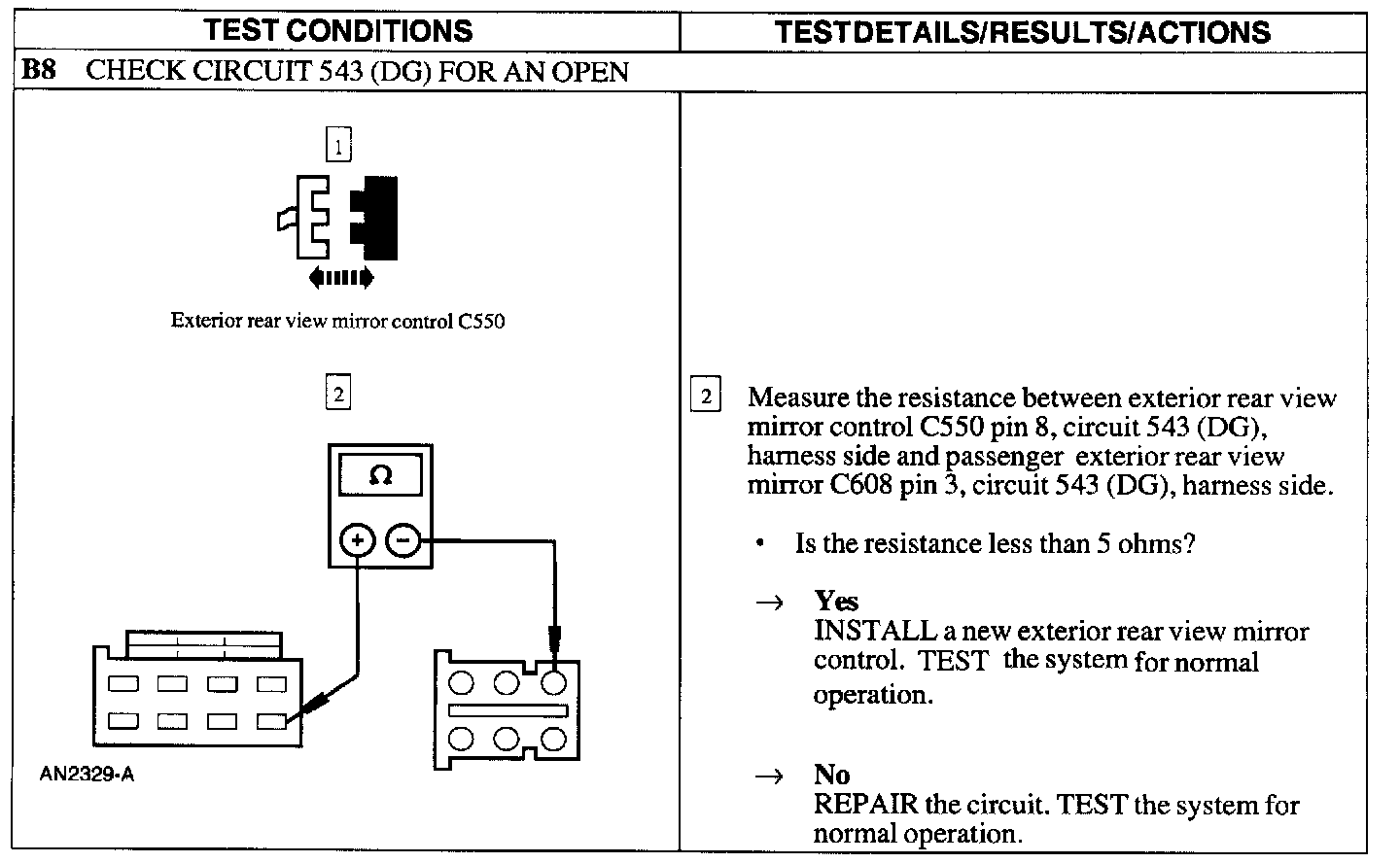 | TEST CONDITIONS | TESTDETAILS/RESULTS/ACTIONS |
|---|---|
| **B8** CHECK CIRCUIT 543 (DG) FOR AN OPEN | |
| 1 Exterior rear view mirror control C550 2 Ω + − AN2329-A | 2 Measure the resistance between exterior rear view mirror control C550 pin 8, circuit 543 (DG), harness side and passenger exterior rear view mirror C608 pin 3, circuit 543 (DG), harness side. • Is the resistance less than 5 ohms? → **Yes** INSTALL a new exterior rear view mirror control. TEST the system for normal operation. → **No** REPAIR the circuit. TEST the system for normal operation. |