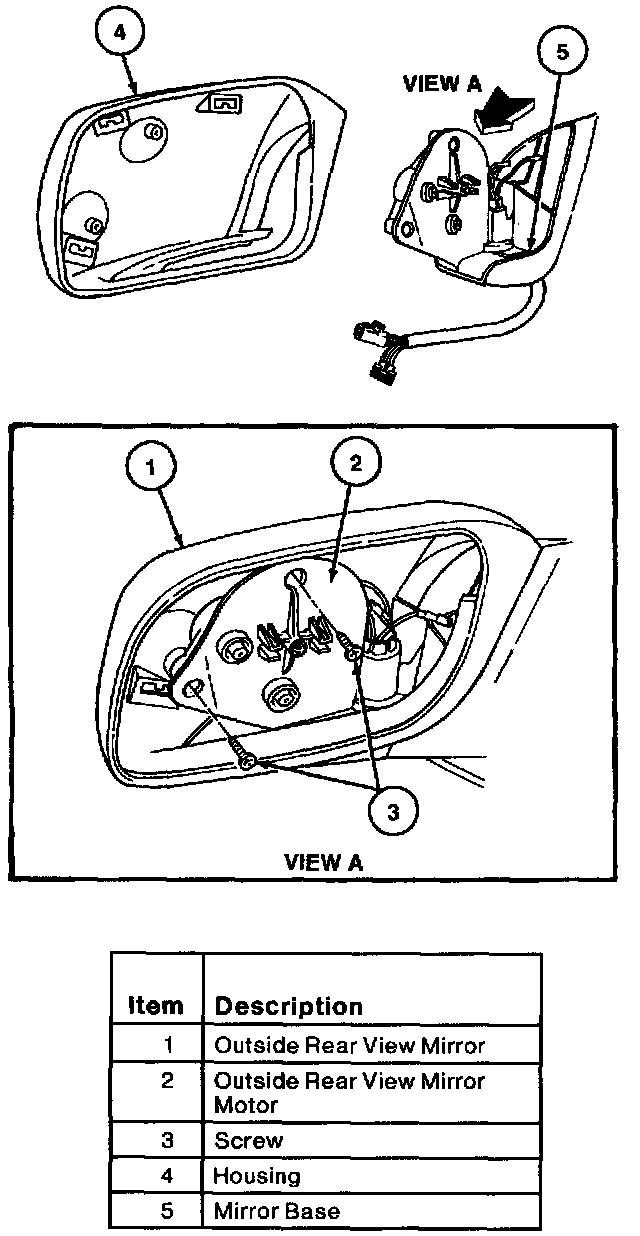 4

VIEW A

5

1

2

3

VIEW A

| Item | Description |
|---|---|
| 1 | Outside Rear View Mirror |
| 2 | Outside Rear View Mirror Motor |
| 3 | Screw |
| 4 | Housing |
| 5 | Mirror Base |