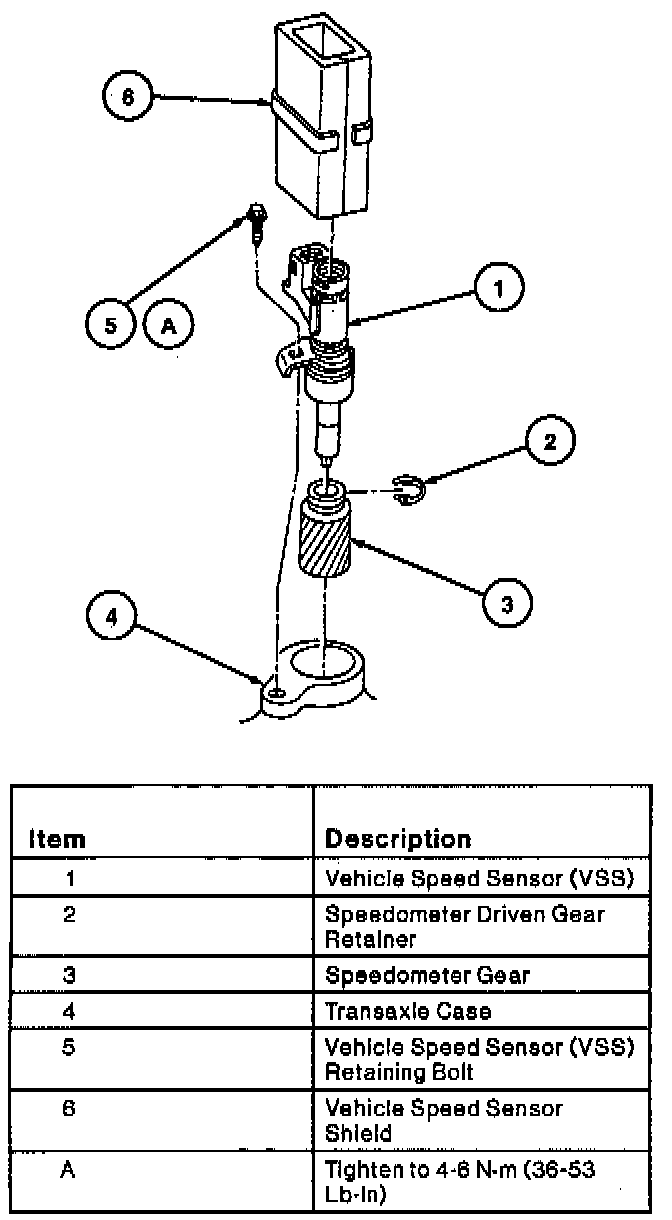 6

5 A

1

2

3

4

| Item | Description |
|---|---|
| 1 | Vehicle Speed Sensor (VSS) |
| 2 | Speedometer Driven Gear Retainer |
| 3 | Speedometer Gear |
| 4 | Transaxle Case |
| 5 | Vehicle Speed Sensor (VSS) Retaining Bolt |
| 6 | Vehicle Speed Sensor Shield |
| A | Tighten to 4-6 N-m (36-53 Lb-In) |