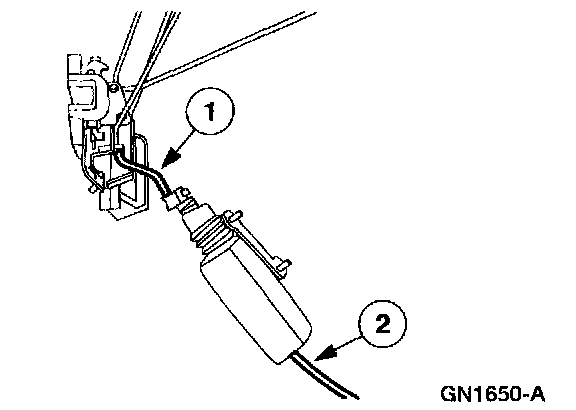 1

2

GN1650-A