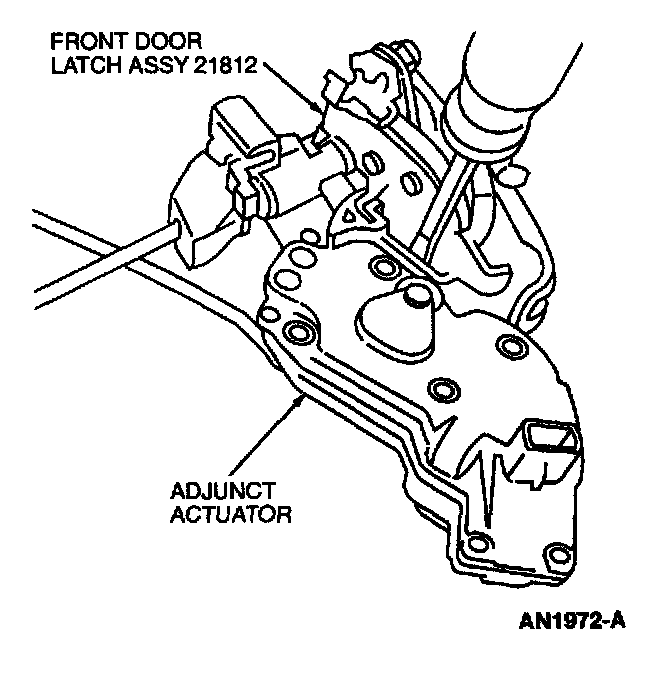 FRONT DOOR
LATCH ASSY 21812

ADJUNCT
ACTUATOR

AN1972-A