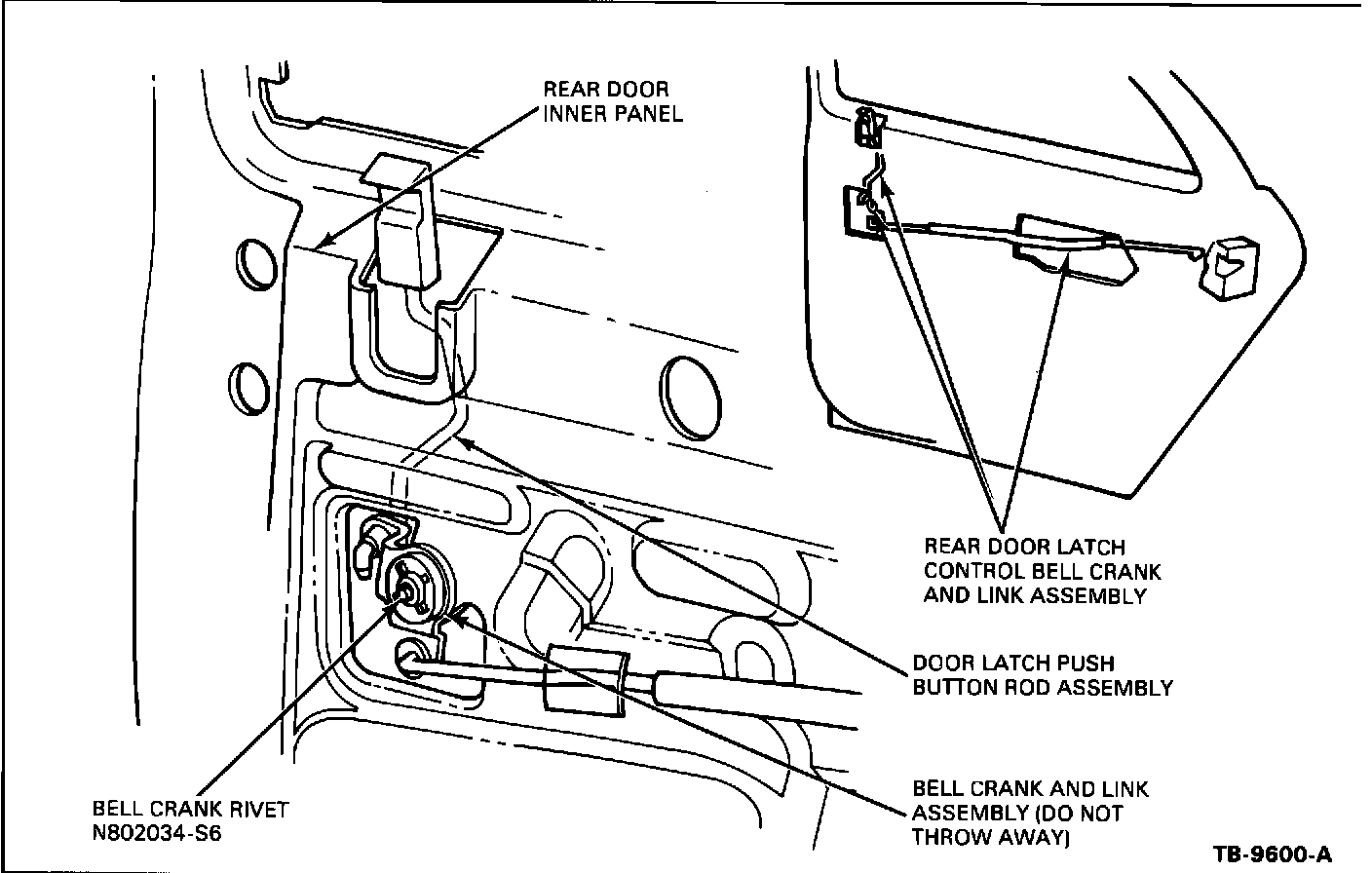 REAR DOOR INNER PANEL

REAR DOOR LATCH CONTROL BELL CRANK AND LINK ASSEMBLY

DOOR LATCH PUSH BUTTON ROD ASSEMBLY

BELL CRANK AND LINK ASSEMBLY (DO NOT THROW AWAY)

BELL CRANK RIVET N802034-S6

TB-9600-A