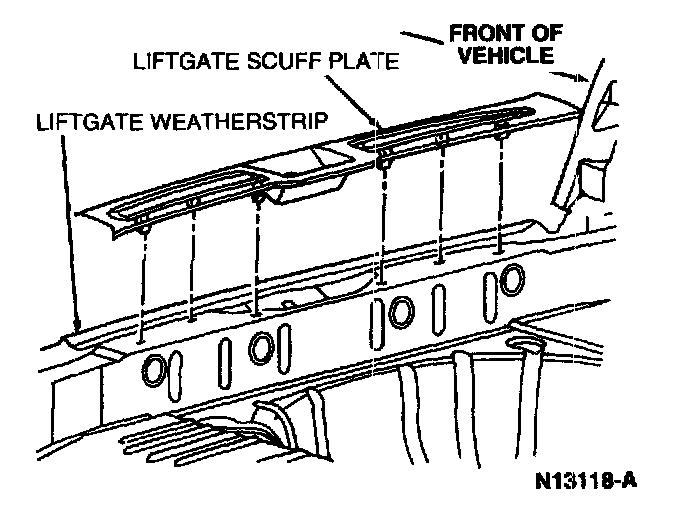 FRONT OF VEHICLE

LIFTGATE SCUFF PLATE

LIFTGATE WEATHERSTRIP

N13118-A