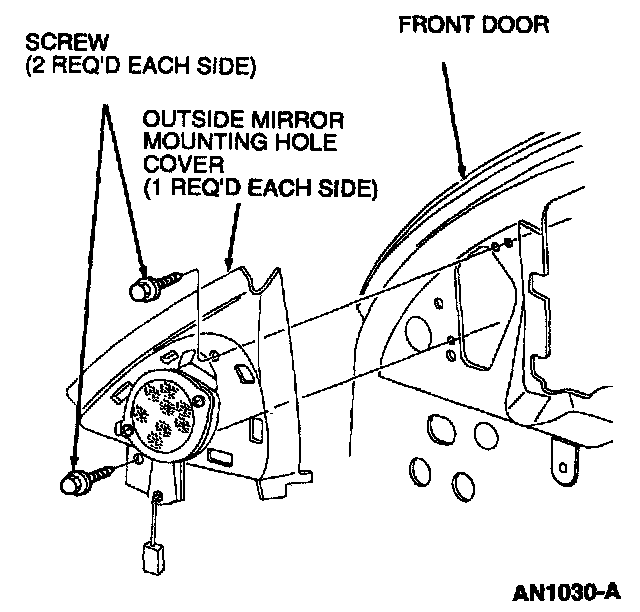 SCREW
(2 REQ'D EACH SIDE)

FRONT DOOR

OUTSIDE MIRROR
MOUNTING HOLE
COVER
(1 REQ'D EACH SIDE)

AN1030-A