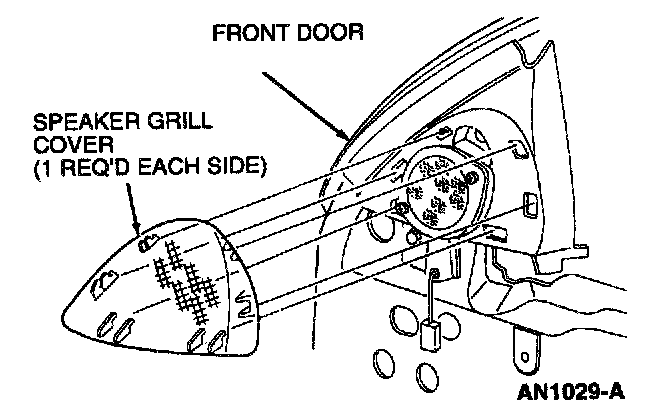 FRONT DOOR

SPEAKER GRILL COVER (1 REQ'D EACH SIDE)

AN1029-A