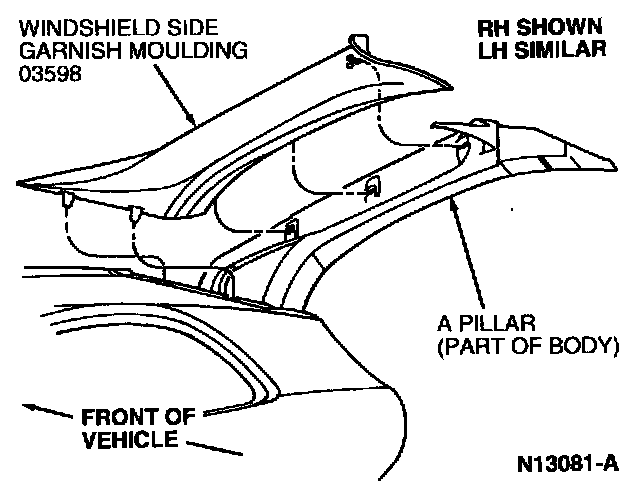 WINDSHIELD SIDE GARNISH MOULDING 03598

RH SHOWN LH SIMILAR

A PILLAR (PART OF BODY)

FRONT OF VEHICLE

N13081-A