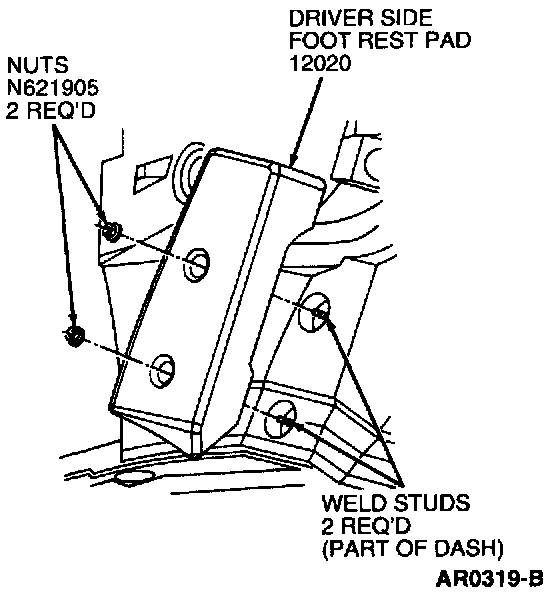 DRIVER SIDE
FOOT REST PAD
12020

NUTS
N621905
2 REQ'D

WELD STUDS
2 REQ'D
(PART OF DASH)

AR0319-B