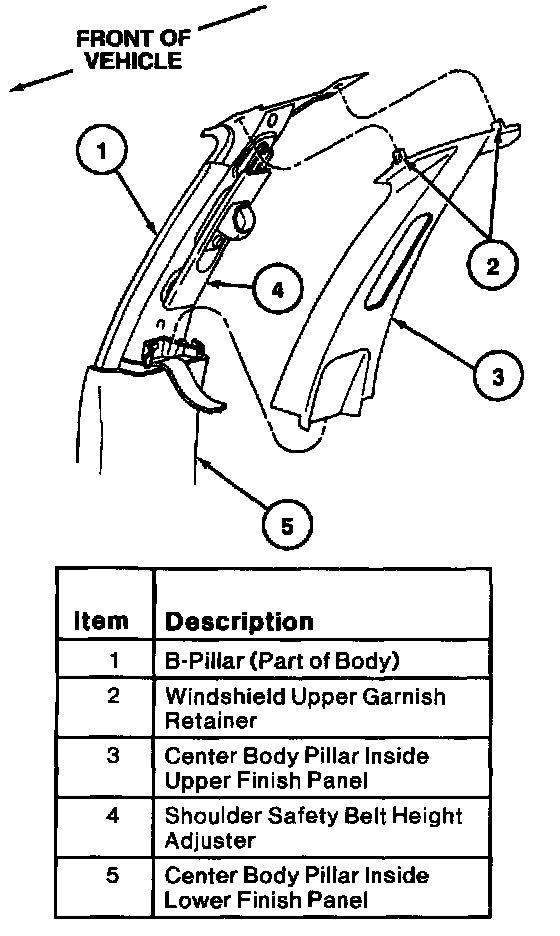 FRONT OF VEHICLE

1

2

4

3

5

| Item | Description |
|---|---|
| 1 | B-Pillar (Part of Body) |
| 2 | Windshield Upper Garnish Retainer |
| 3 | Center Body Pillar Inside Upper Finish Panel |
| 4 | Shoulder Safety Belt Height Adjuster |
| 5 | Center Body Pillar Inside Lower Finish Panel |