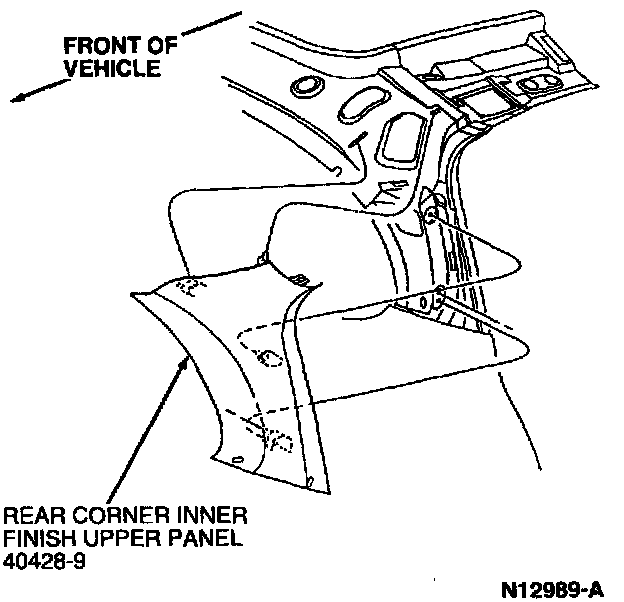 FRONT OF VEHICLE

REAR CORNER INNER FINISH UPPER PANEL 40428-9

N12989-A