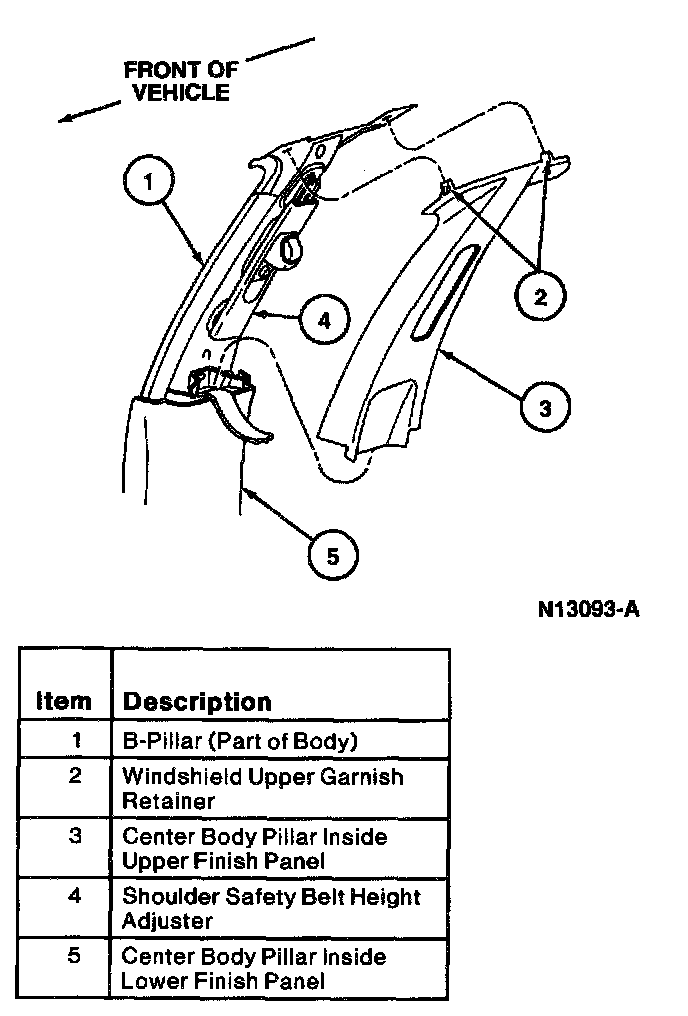 FRONT OF VEHICLE

1

2

4

3

5

N13093-A

| Item | Description |
|---|---|
| 1 | B-Pillar (Part of Body) |
| 2 | Windshield Upper Garnish Retainer |
| 3 | Center Body Pillar Inside Upper Finish Panel |
| 4 | Shoulder Safety Belt Height Adjuster |
| 5 | Center Body Pillar Inside Lower Finish Panel |