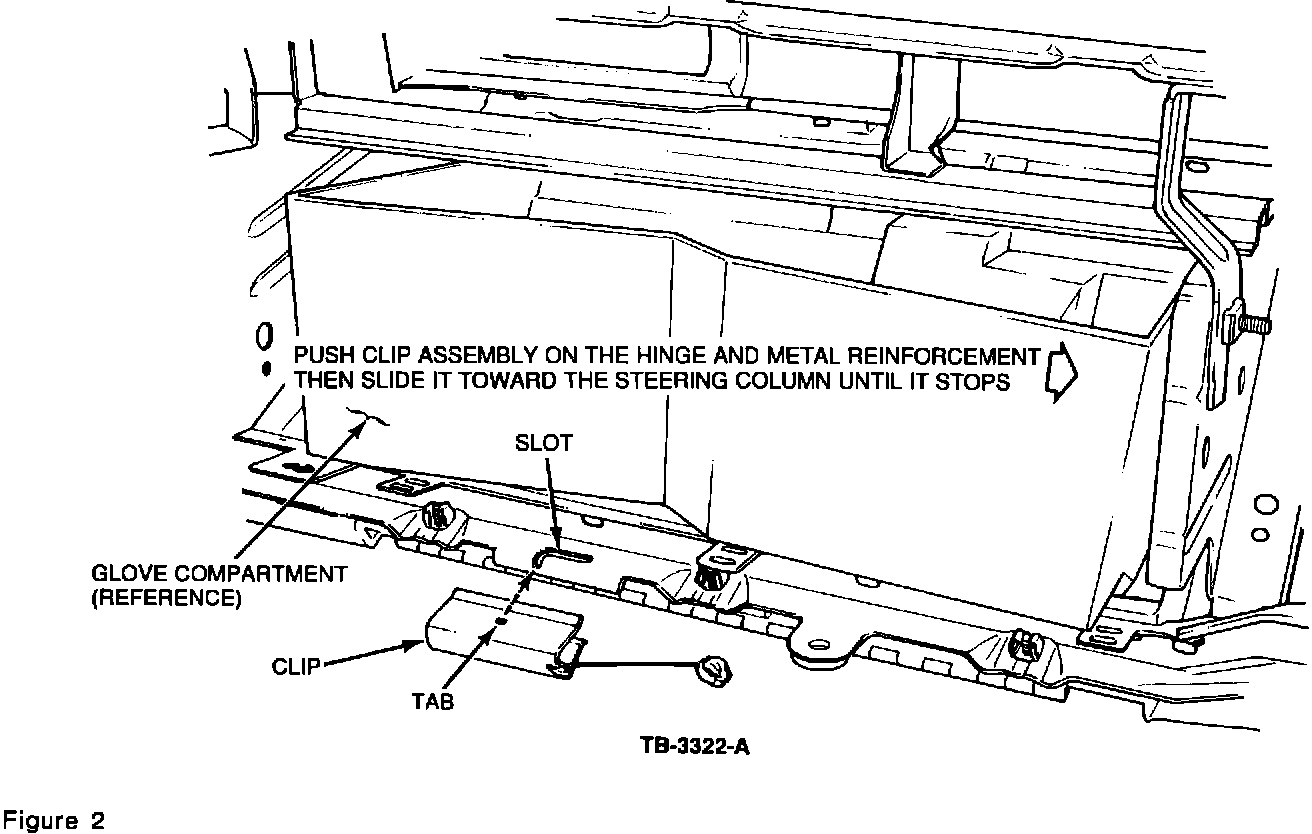 PUSH CLIP ASSEMBLY ON THE HINGE AND METAL REINFORCEMENT THEN SLIDE IT TOWARD THE STEERING COLUMN UNTIL IT STOPS

SLOT

GLOVE COMPARTMENT (REFERENCE)

CLIP

TAB

TB-3322-A

Figure 2