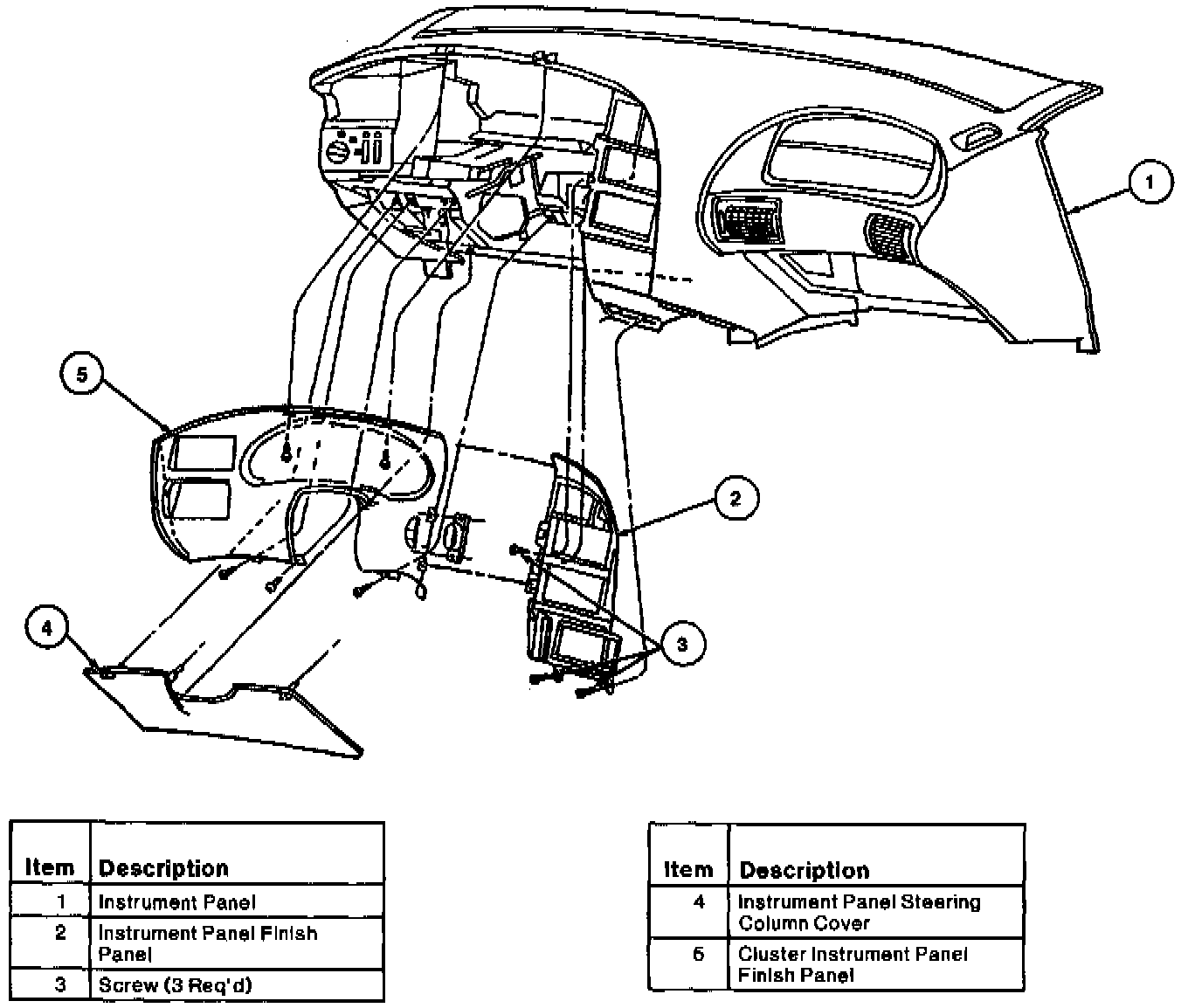 1

5

2

4

3

| Item | Description |
|---|---|
| 1 | Instrument Panel |
| 2 | Instrument Panel Finish Panel |
| 3 | Screw (3 Req'd) |

| Item | Description |
|---|---|
| 4 | Instrument Panel Steering Column Cover |
| 5 | Cluster Instrument Panel Finish Panel |