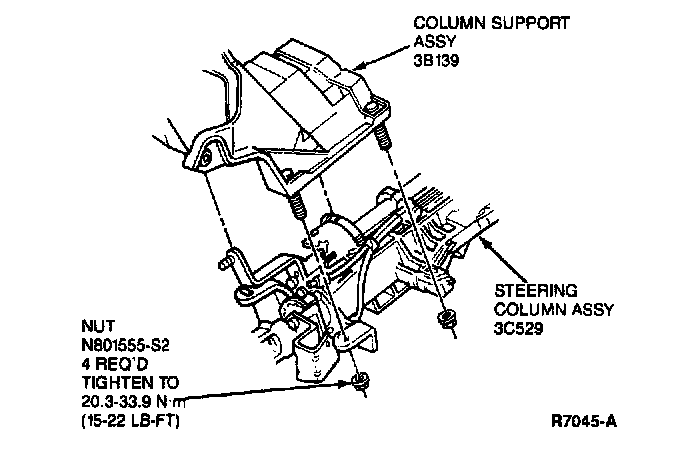 COLUMN SUPPORT ASSY 3B139

STEERING COLUMN ASSY 3C529

NUT N801555-S2 4 REQ'D TIGHTEN TO 20.3-33.9 N·m (15-22 LB-FT)

R7045-A