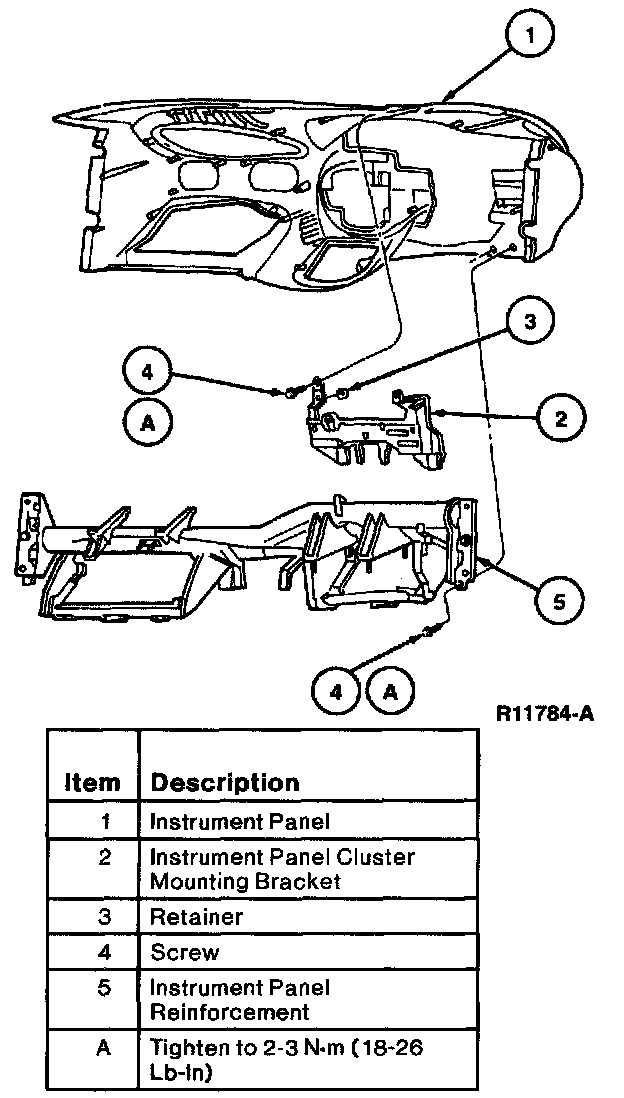 1

3

4

A

2

5

4 A

R11784-A

| Item | Description |
|---|---|
| 1 | Instrument Panel |
| 2 | Instrument Panel Cluster Mounting Bracket |
| 3 | Retainer |
| 4 | Screw |
| 5 | Instrument Panel Reinforcement |
| A | Tighten to 2-3 N·m (18-26 Lb-In) |