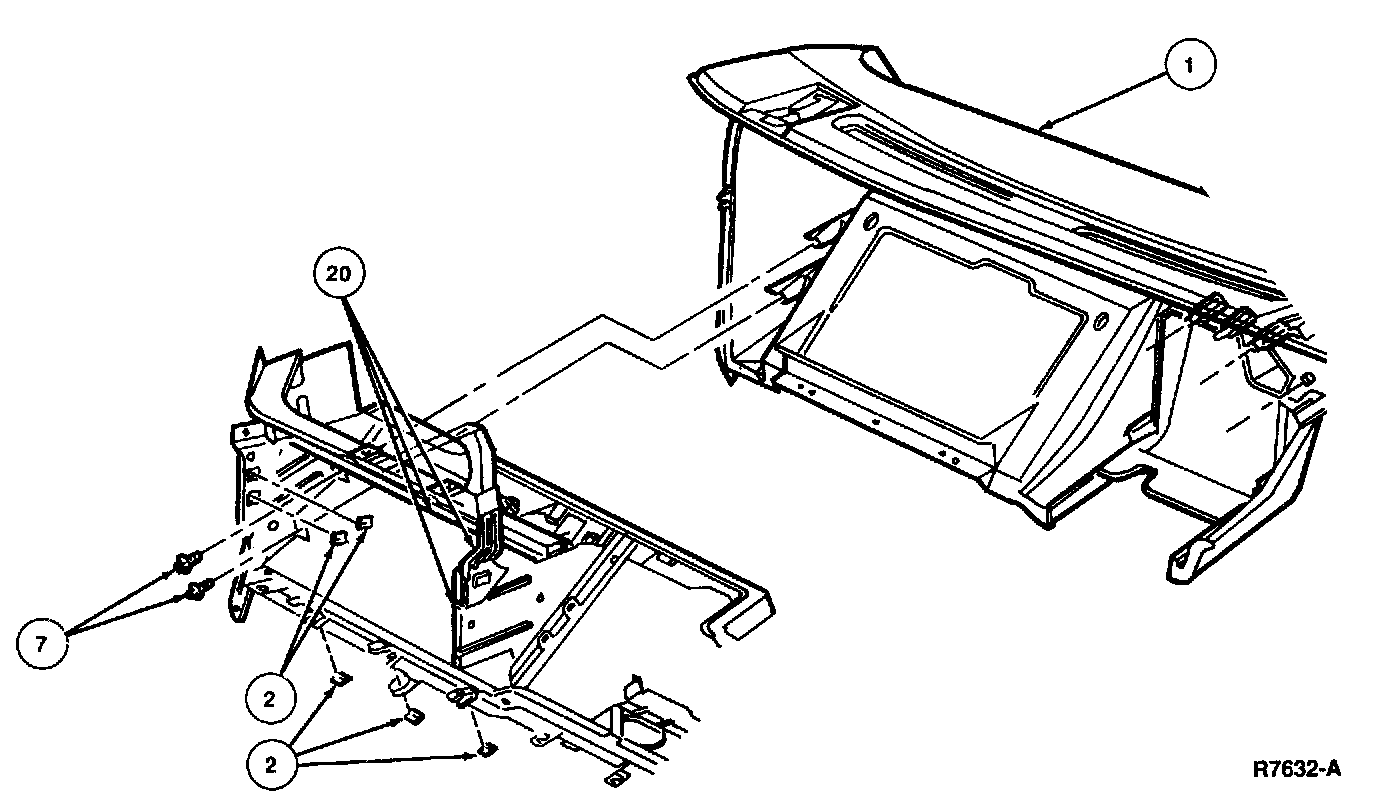 1

20

7

2

2

R7632-A