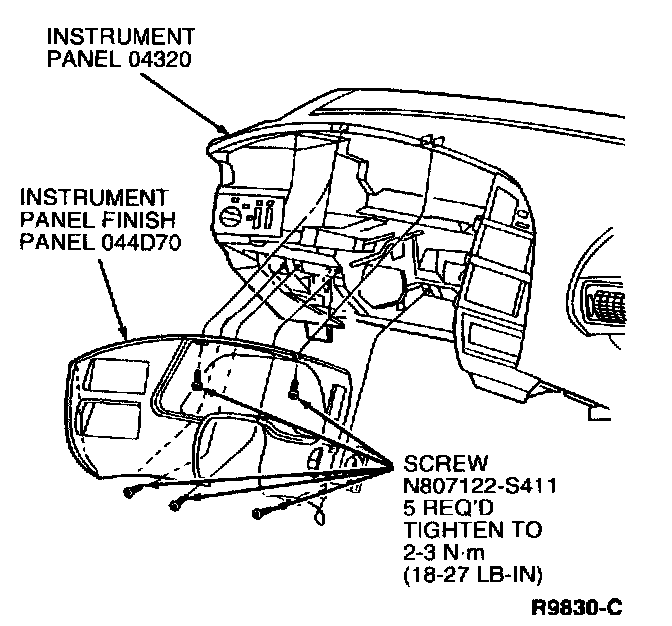 INSTRUMENT PANEL 04320

INSTRUMENT PANEL FINISH PANEL 044D70

SCREW N807122-S411 5 REQ'D TIGHTEN TO 2-3 N·m (18-27 LB-IN)

R9830-C