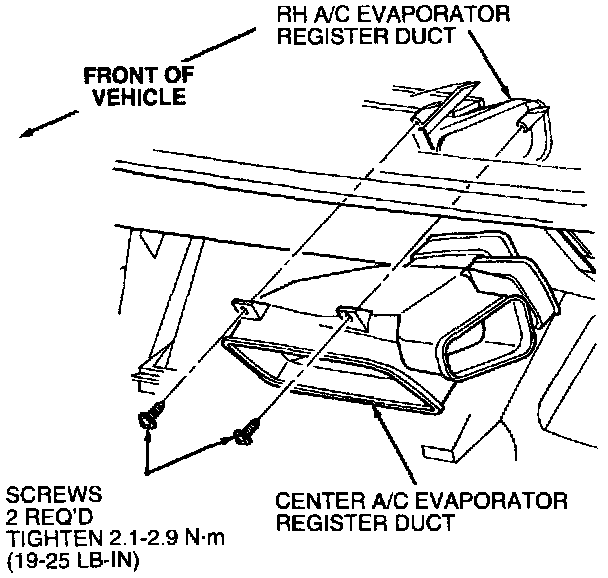 RH A/C EVAPORATOR REGISTER DUCT

FRONT OF VEHICLE

SCREWS
2 REQ'D
TIGHTEN 2.1-2.9 N·m
(19-25 LB-IN)

CENTER A/C EVAPORATOR REGISTER DUCT