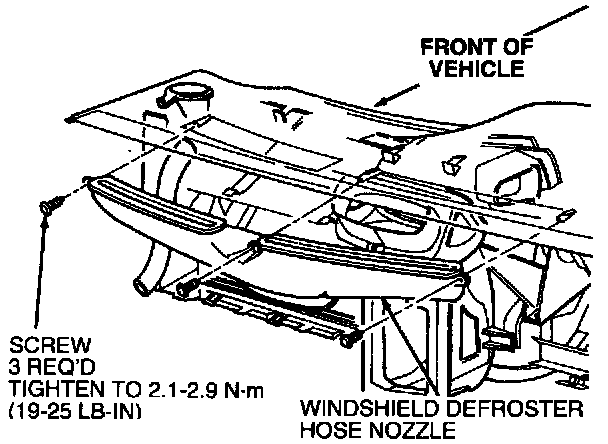 FRONT OF VEHICLE

SCREW
3 REQ'D
TIGHTEN TO 2.1-2.9 N-m
(19-25 LB-IN)

WINDSHIELD DEFROSTER
HOSE NOZZLE