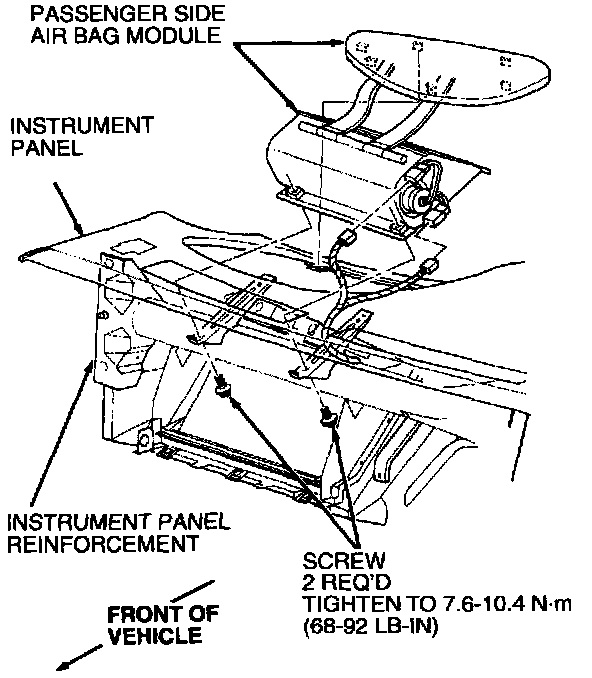 PASSENGER SIDE AIR BAG MODULE

INSTRUMENT PANEL

INSTRUMENT PANEL REINFORCEMENT

SCREW
2 REQ'D
TIGHTEN TO 7.6-10.4 N·m
(68-92 LB-IN)

FRONT OF VEHICLE