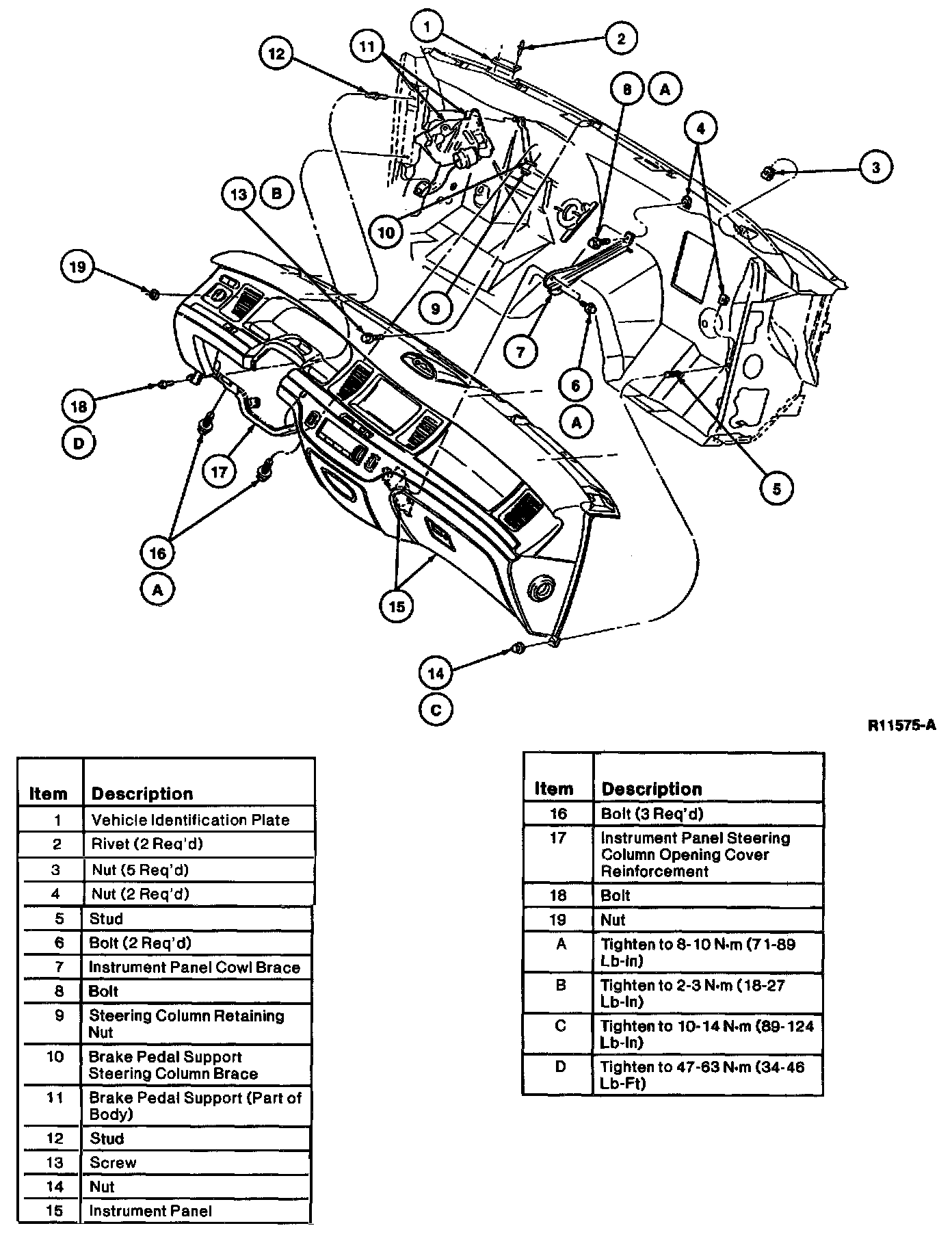 1
2
12
11
8
A
4
3
13
B
10
19
9
7
6
A
18
D
17
5
16
A
15
14
C

R11575-A

| Item | Description |
|---|---|
| 1 | Vehicle Identification Plate |
| 2 | Rivet (2 Req'd) |
| 3 | Nut (5 Req'd) |
| 4 | Nut (2 Req'd) |
| 5 | Stud |
| 6 | Bolt (2 Req'd) |
| 7 | Instrument Panel Cowl Brace |
| 8 | Bolt |
| 9 | Steering Column Retaining Nut |
| 10 | Brake Pedal Support Steering Column Brace |
| 11 | Brake Pedal Support (Part of Body) |
| 12 | Stud |
| 13 | Screw |
| 14 | Nut |
| 15 | Instrument Panel |

| Item | Description |
|---|---|
| 16 | Bolt (3 Req'd) |
| 17 | Instrument Panel Steering Column Opening Cover Reinforcement |
| 18 | Bolt |
| 19 | Nut |
| A | Tighten to 8-10 N·m (71-89 Lb-In) |
| B | Tighten to 2-3 N·m (18-27 Lb-In) |
| C | Tighten to 10-14 N·m (89-124 Lb-In) |
| D | Tighten to 47-63 N·m (34-46 Lb-Ft) |