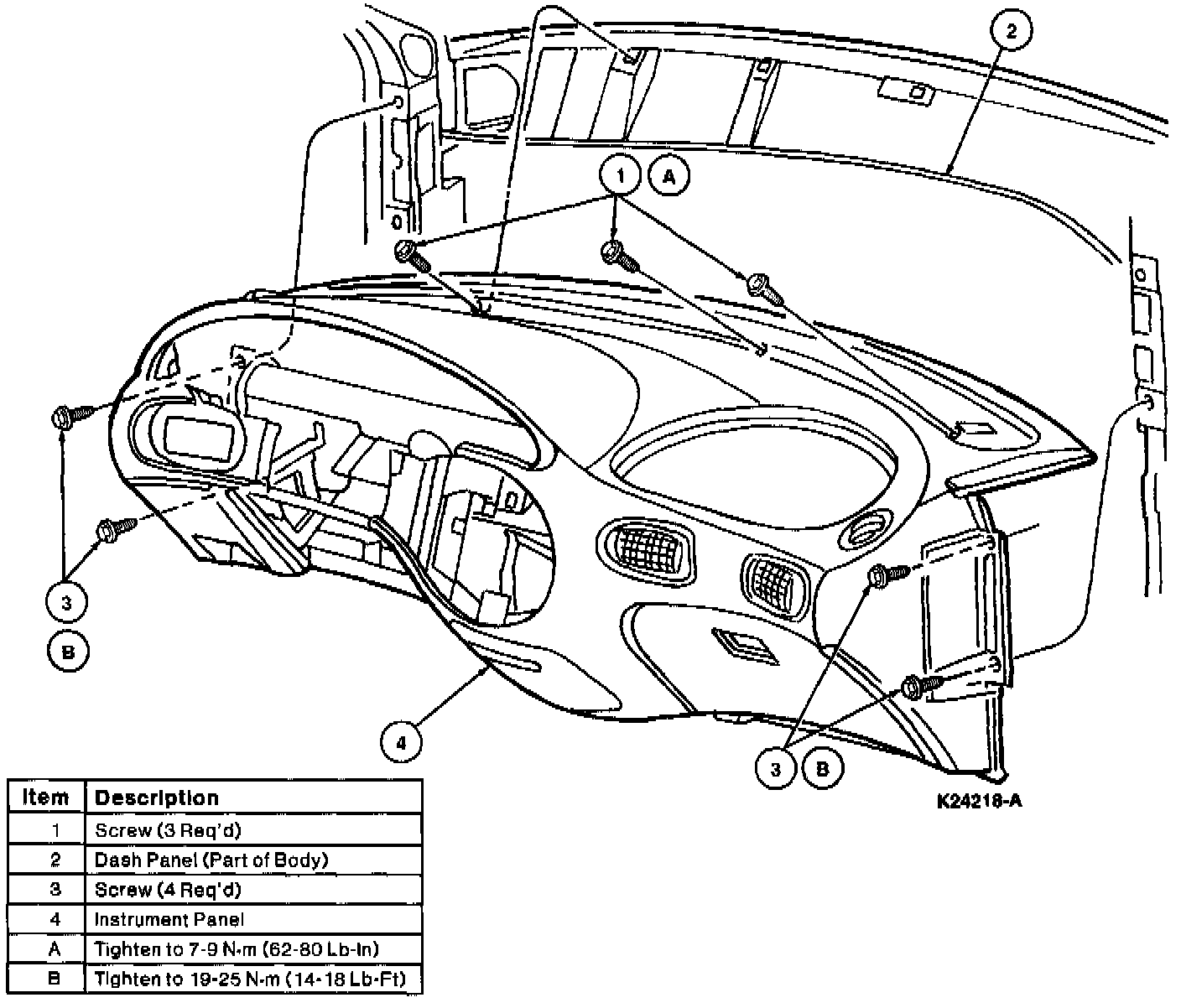 2

1 A

3

B

4

3 B

K24218-A

| Item | Description |
|---|---|
| 1 | Screw (3 Req'd) |
| 2 | Dash Panel (Part of Body) |
| 3 | Screw (4 Req'd) |
| 4 | Instrument Panel |
| A | Tighten to 7-9 N·m (62-80 Lb-In) |
| B | Tighten to 19-25 N·m (14-18 Lb-Ft) |