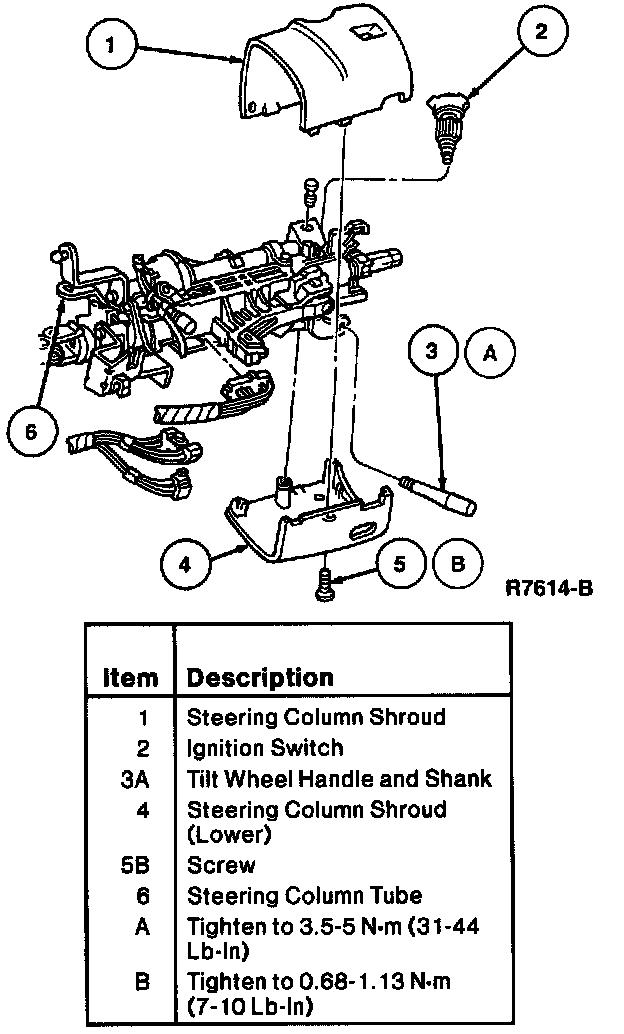 1

2

3 A

6

4

5 B

R7614-B

| Item | Description |
|---|---|
| 1 | Steering Column Shroud |
| 2 | Ignition Switch |
| 3A | Tilt Wheel Handle and Shank |
| 4 | Steering Column Shroud (Lower) |
| 5B | Screw |
| 6 | Steering Column Tube |
| A | Tighten to 3.5-5 N·m (31-44 Lb-In) |
| B | Tighten to 0.68-1.13 N·m (7-10 Lb-In) |