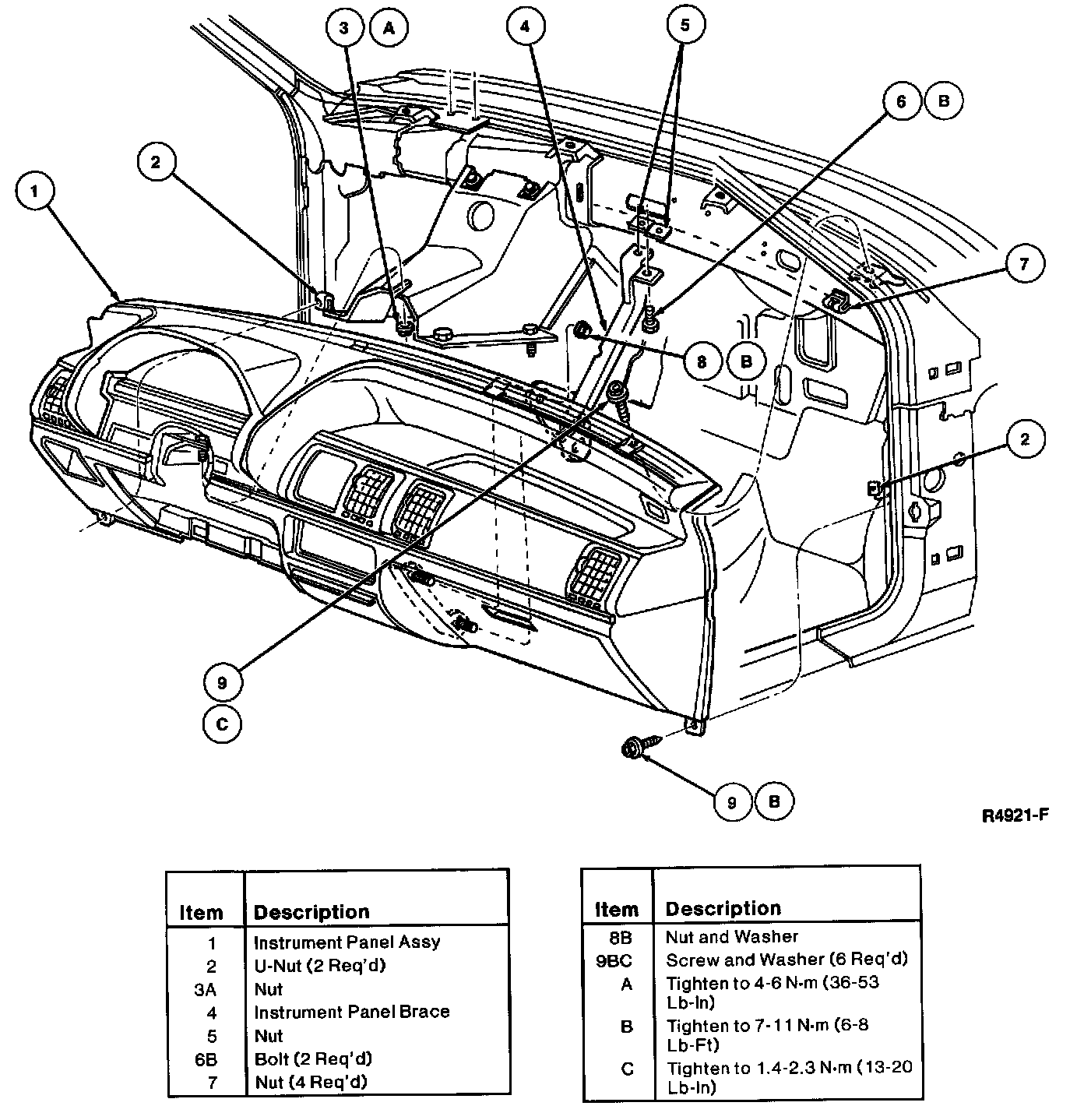 3 A
4
5
6 B
2
1
7
8 B
2
9
C
9 B
R4921-F

| Item | Description |
|---|---|
| 1 | Instrument Panel Assy |
| 2 | U-Nut (2 Req'd) |
| 3A | Nut |
| 4 | Instrument Panel Brace |
| 5 | Nut |
| 6B | Bolt (2 Req'd) |
| 7 | Nut (4 Req'd) |

| Item | Description |
|---|---|
| 8B | Nut and Washer |
| 9BC | Screw and Washer (6 Req'd) |
| A | Tighten to 4-6 N·m (36-53 Lb-In) |
| B | Tighten to 7-11 N·m (6-8 Lb-Ft) |
| C | Tighten to 1.4-2.3 N·m (13-20 Lb-In) |