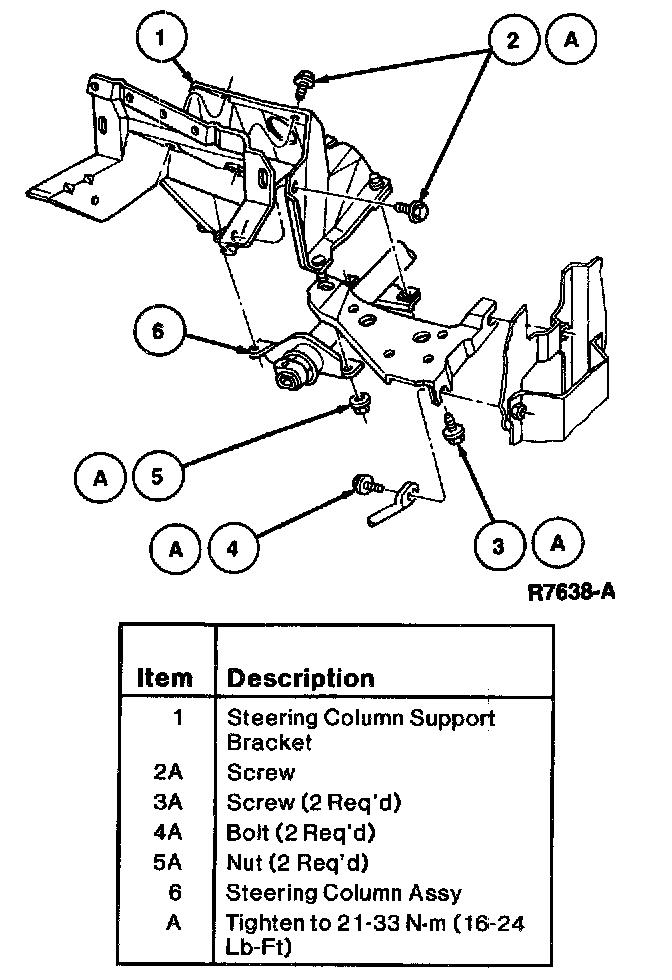 1
2 A
6
A 5
A 4
3 A
R7638-A

| Item | Description |
|---|---|
| 1 | Steering Column Support Bracket |
| 2A | Screw |
| 3A | Screw (2 Req'd) |
| 4A | Bolt (2 Req'd) |
| 5A | Nut (2 Req'd) |
| 6 | Steering Column Assy |
| A | Tighten to 21-33 N·m (16-24 Lb-Ft) |