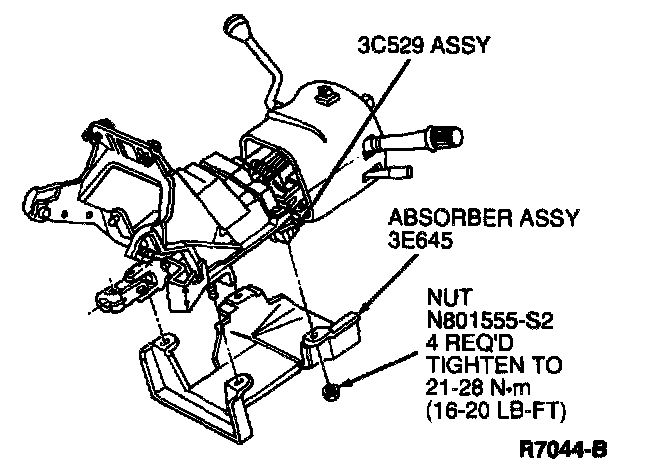 3C529 ASSY

ABSORBER ASSY
3E645

NUT
N801555-S2
4 REQ'D
TIGHTEN TO
21-28 N·m
(16-20 LB-FT)

R7044-B