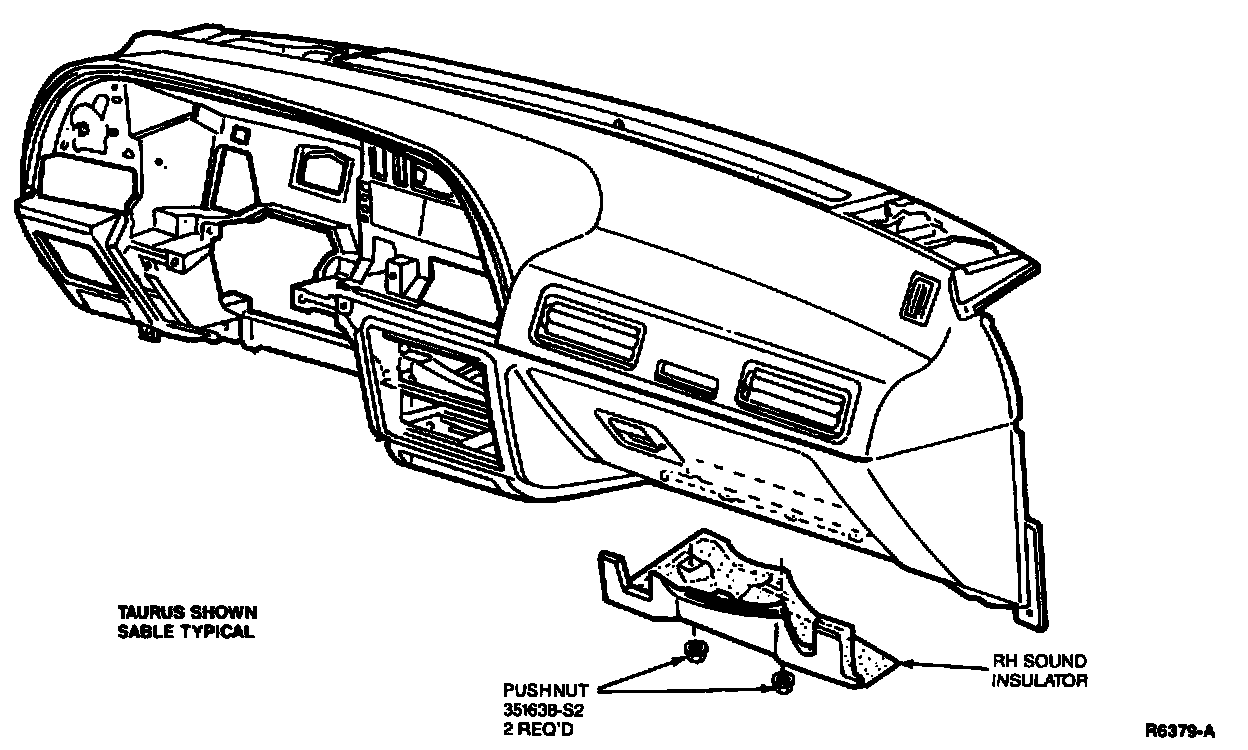 TAURUS SHOWN
SABLE TYPICAL

PUSHNUT
351638-S2
2 REQ'D

RH SOUND
INSULATOR

R6379-A