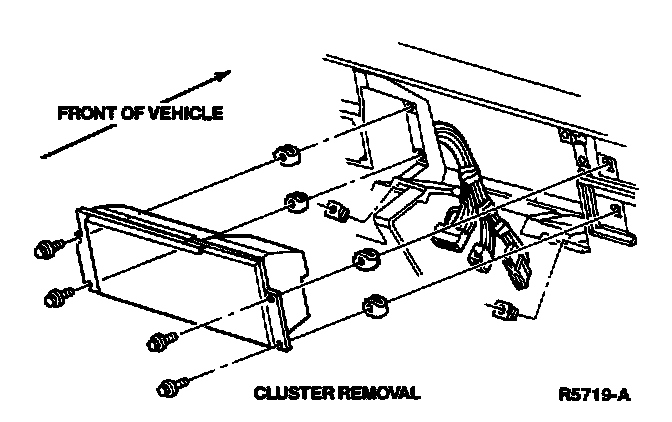 FRONT OF VEHICLE

CLUSTER REMOVAL

R5719-A