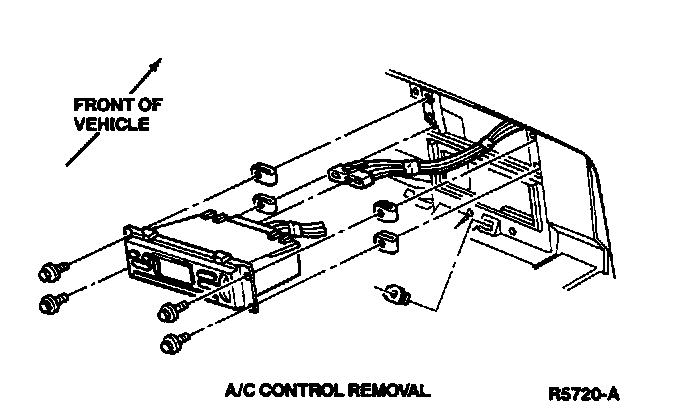 FRONT OF VEHICLE

A/C CONTROL REMOVAL

R5720-A