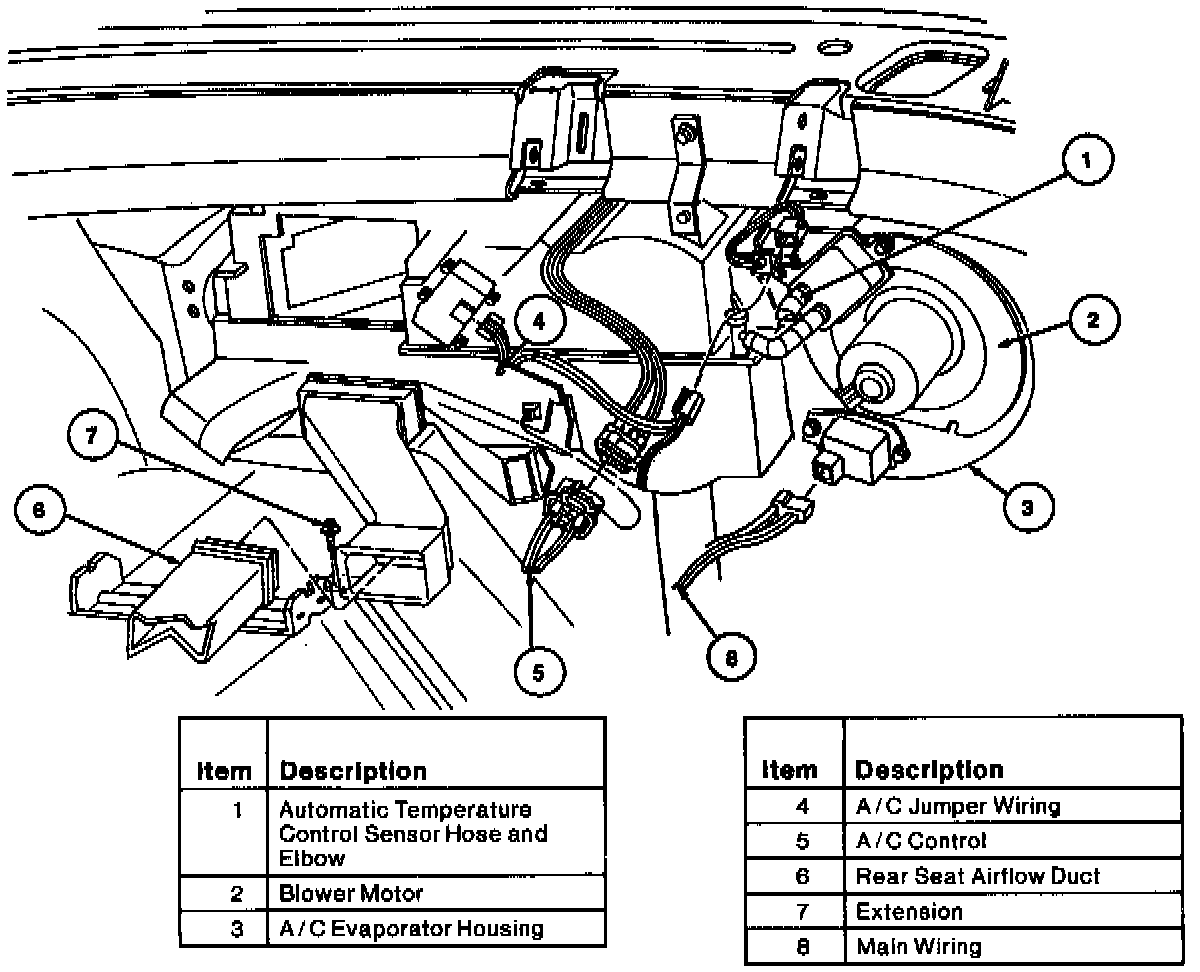 1
2
3
4
5
6
7
8

| Item | Description |
|---|---|
| 1 | Automatic Temperature Control Sensor Hose and Elbow |
| 2 | Blower Motor |
| 3 | A/C Evaporator Housing |

| Item | Description |
|---|---|
| 4 | A/C Jumper Wiring |
| 5 | A/C Control |
| 6 | Rear Seat Airflow Duct |
| 7 | Extension |
| 8 | Main Wiring |