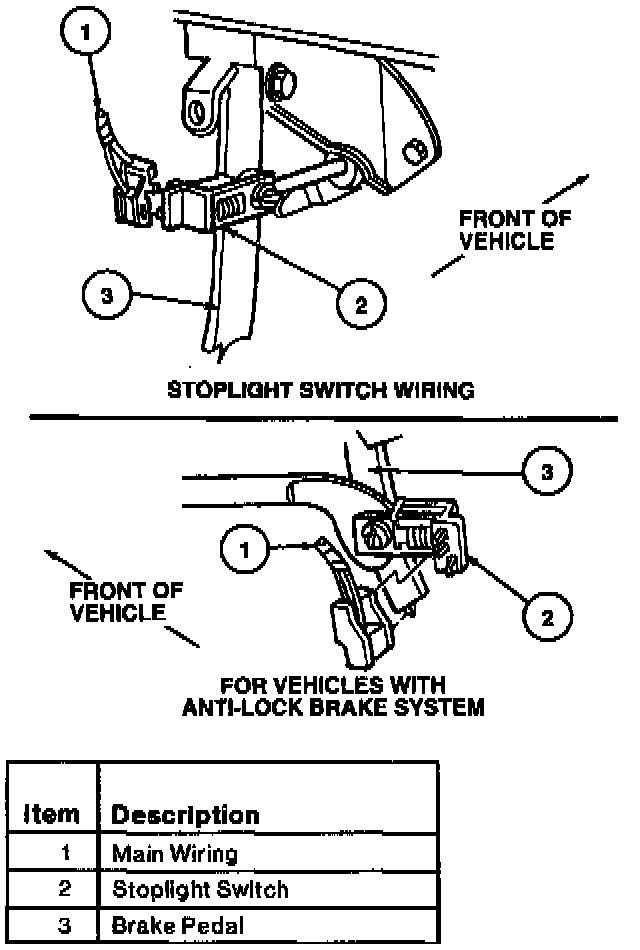 1

FRONT OF VEHICLE

3

2

STOPLIGHT SWITCH WIRING

3

1

FRONT OF VEHICLE

2

FOR VEHICLES WITH ANTI-LOCK BRAKE SYSTEM

| Item | Description |
|---|---|
| 1 | Main Wiring |
| 2 | Stoplight Switch |
| 3 | Brake Pedal |