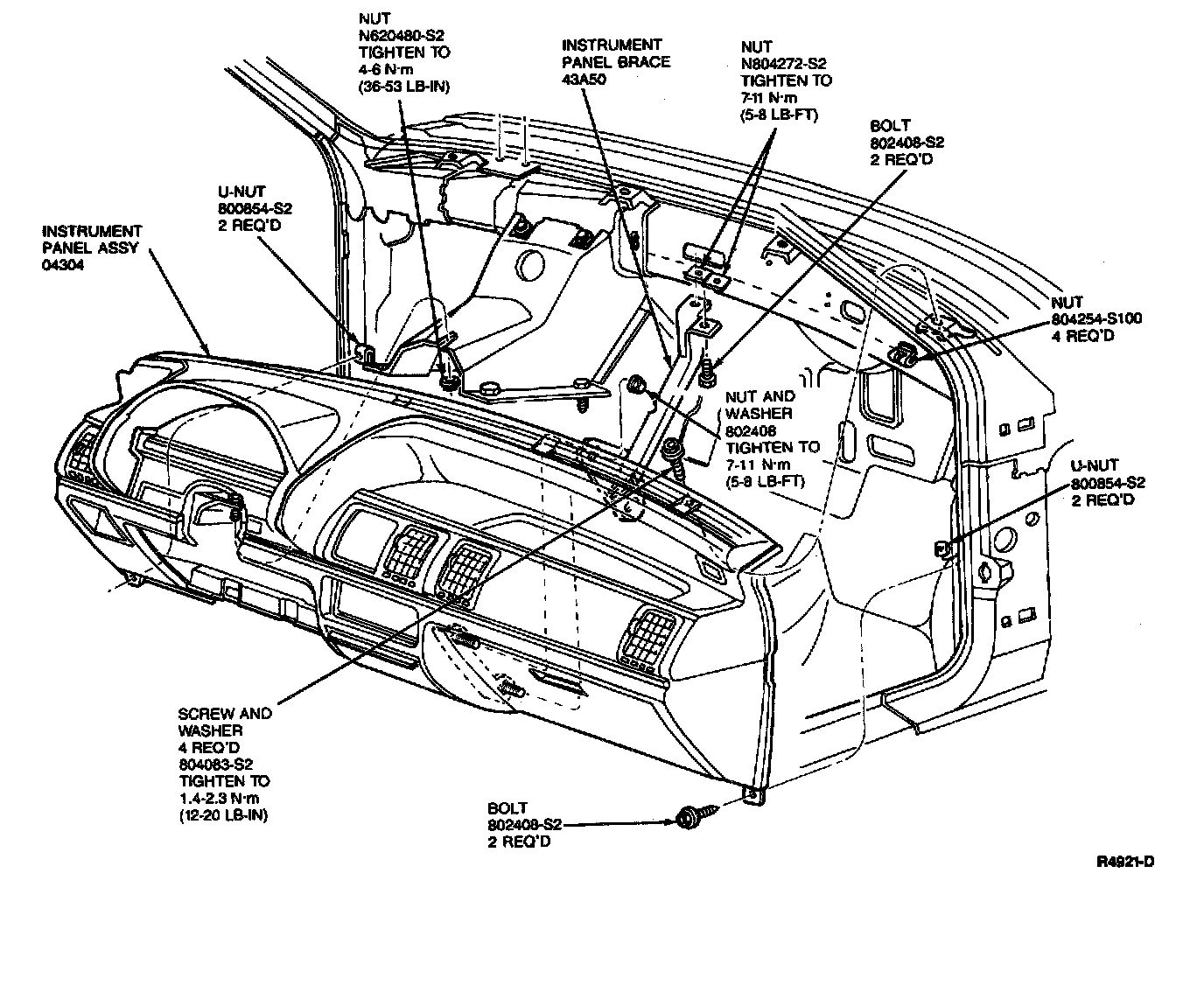 NUT
N620480-S2
TIGHTEN TO
4-6 N·m
(36-53 LB-IN)

INSTRUMENT
PANEL BRACE
43A50

NUT
N804272-S2
TIGHTEN TO
7-11 N·m
(5-8 LB-FT)

BOLT
802408-S2
2 REQ'D

U-NUT
800854-S2
2 REQ'D

INSTRUMENT
PANEL ASSY
04304

NUT
804254-S100
4 REQ'D

NUT AND
WASHER
802408
TIGHTEN TO
7-11 N·m
(5-8 LB-FT)

U-NUT
800854-S2
2 REQ'D

SCREW AND
WASHER
4 REQ'D
804083-S2
TIGHTEN TO
1.4-2.3 N·m
(12-20 LB-IN)

BOLT
802408-S2
2 REQ'D

R4921-D