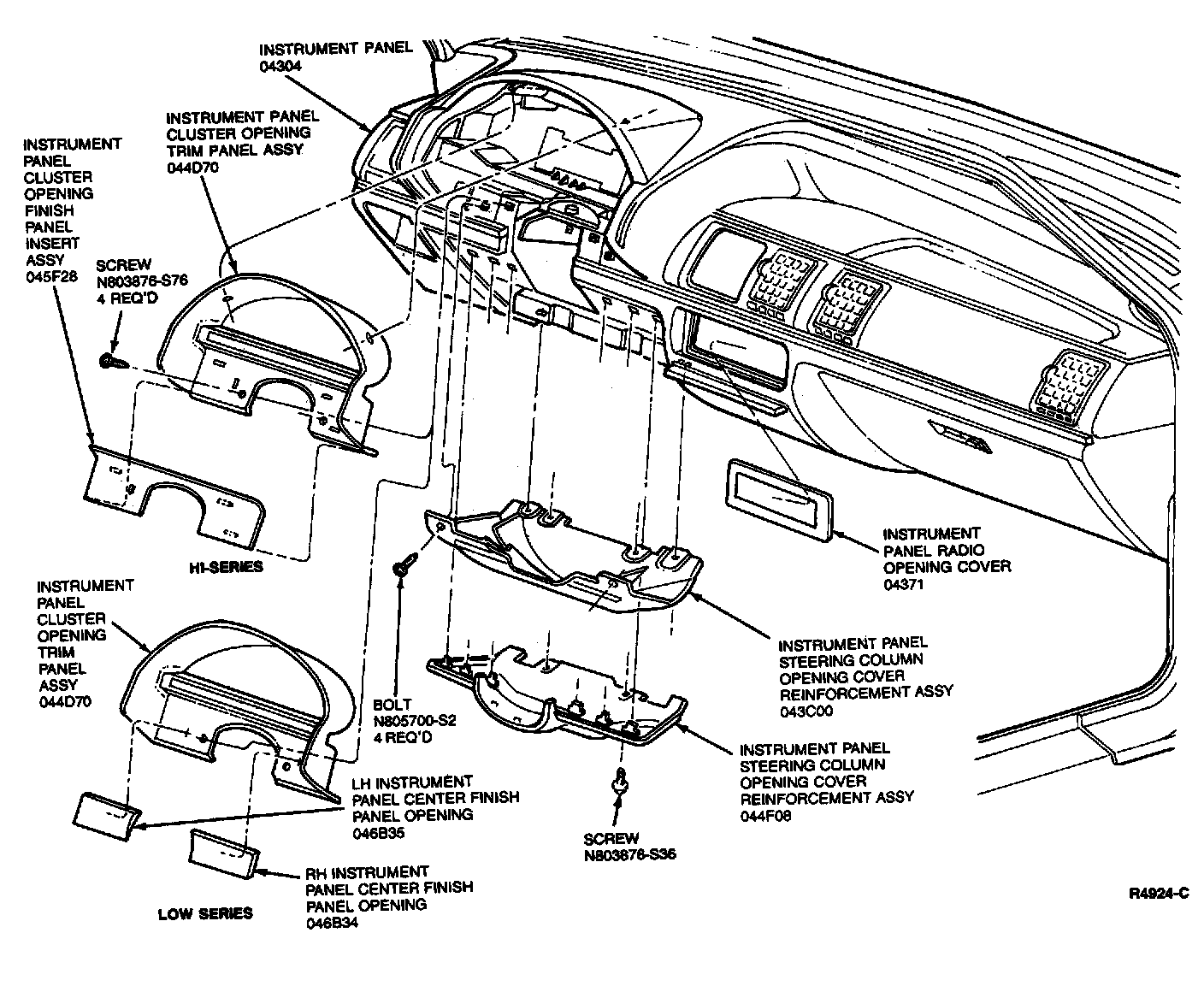 INSTRUMENT PANEL
04304

INSTRUMENT PANEL CLUSTER OPENING TRIM PANEL ASSY
044D70

INSTRUMENT PANEL CLUSTER OPENING FINISH PANEL INSERT ASSY
045F28

SCREW
N803876-S76
4 REQ'D

HI-SERIES

INSTRUMENT PANEL CLUSTER OPENING TRIM PANEL ASSY
044D70

BOLT
N805700-S2
4 REQ'D

LH INSTRUMENT PANEL CENTER FINISH PANEL OPENING
046B35

RH INSTRUMENT PANEL CENTER FINISH PANEL OPENING
046B34

LOW SERIES

INSTRUMENT PANEL RADIO OPENING COVER
04371

INSTRUMENT PANEL STEERING COLUMN OPENING COVER REINFORCEMENT ASSY
043C00

INSTRUMENT PANEL STEERING COLUMN OPENING COVER REINFORCEMENT ASSY
044F08

SCREW
N803876-S36

R4924-C