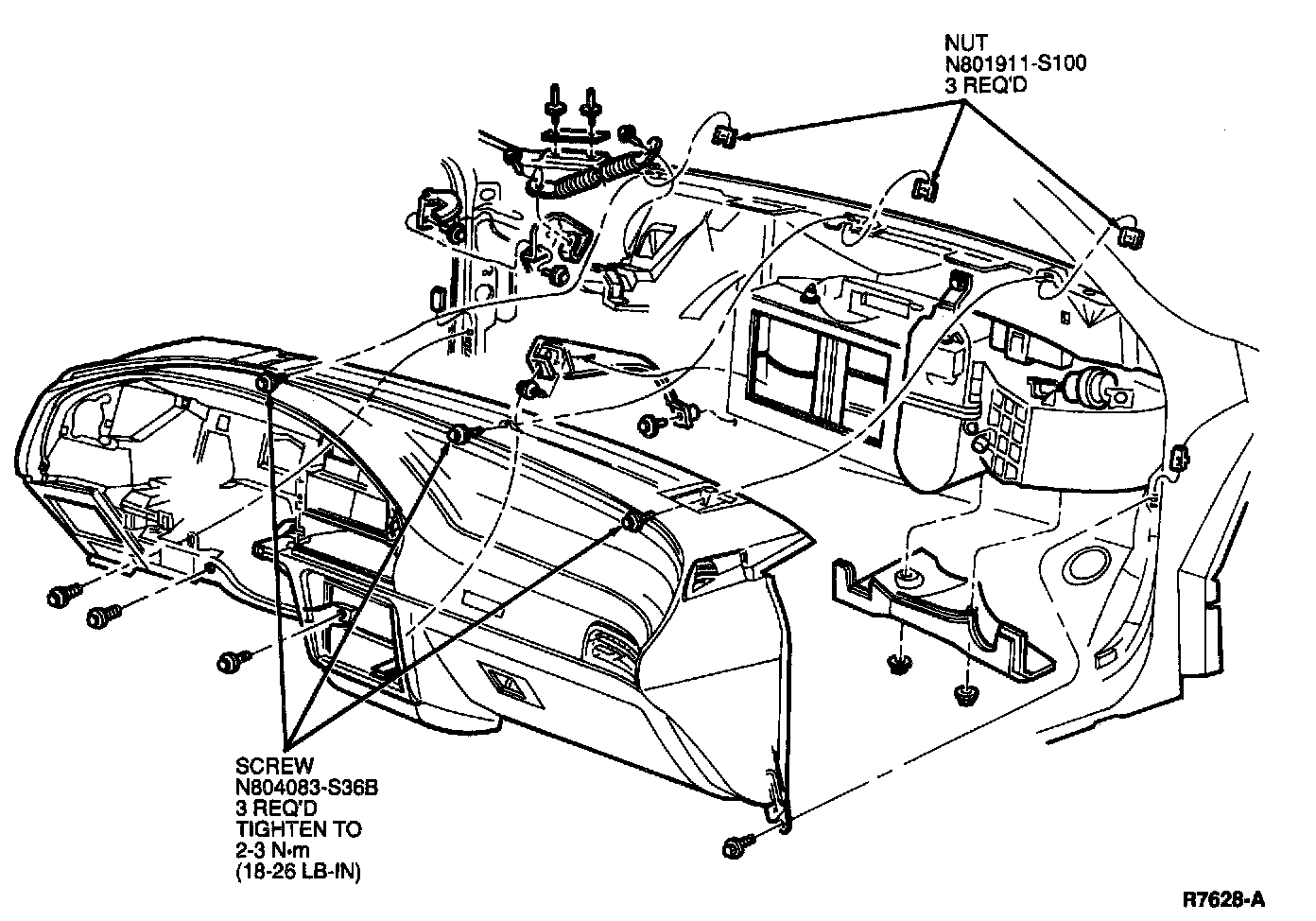 NUT
N801911-S100
3 REQ'D

SCREW
N804083-S36B
3 REQ'D
TIGHTEN TO
2-3 N·m
(18-26 LB-IN)

R7628-A