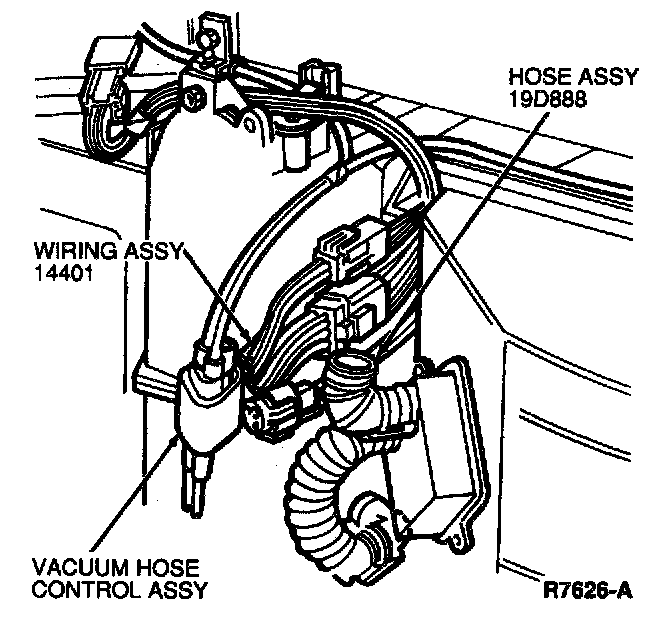 HOSE ASSY
19D888

WIRING ASSY
14401

VACUUM HOSE
CONTROL ASSY

R7626-A